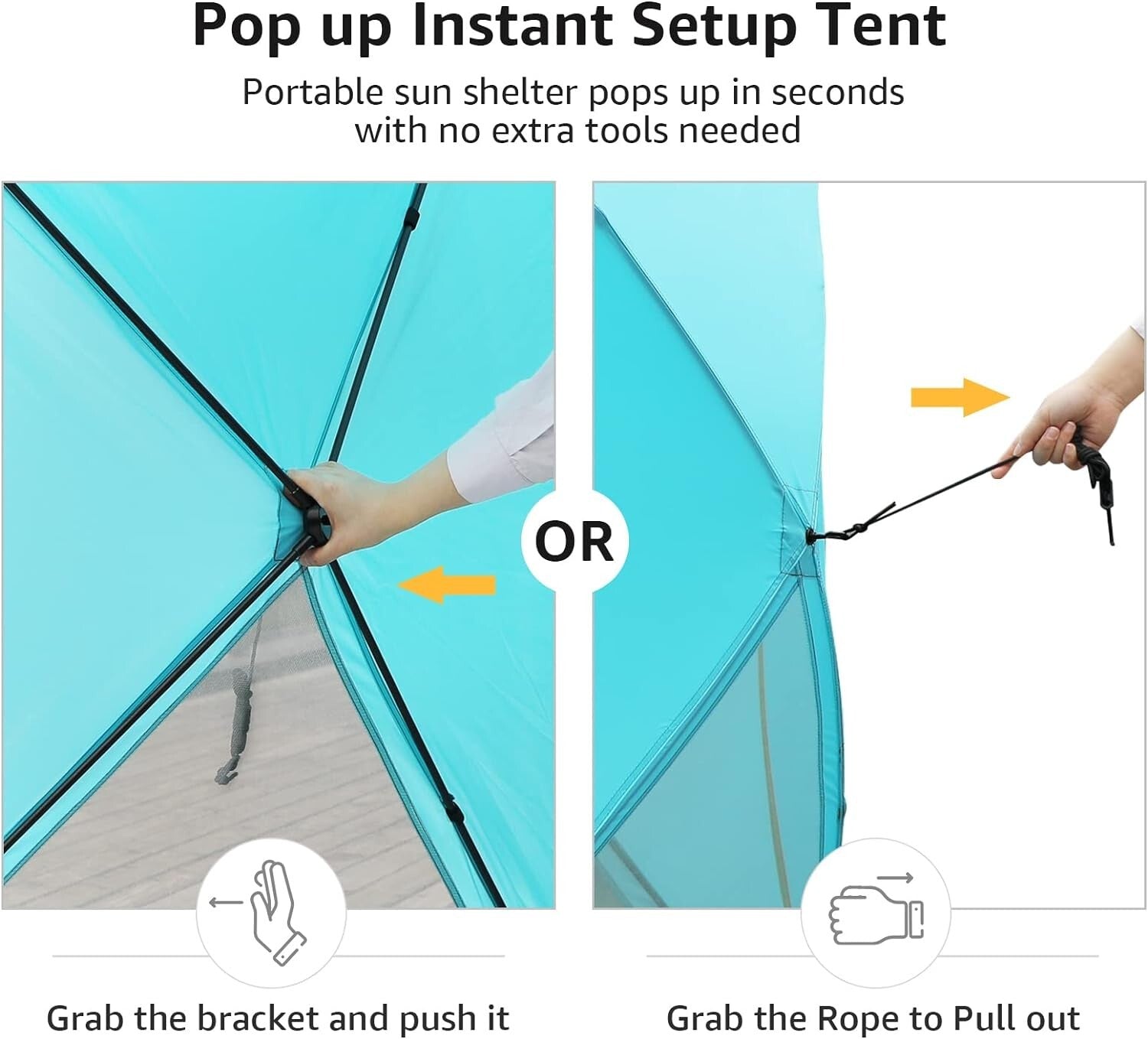 Pop up Instant Setup Tent

Portable sun shelter pops up in seconds with no extra tools needed

OR

Grab the bracket and push it

Grab the Rope to Pull out