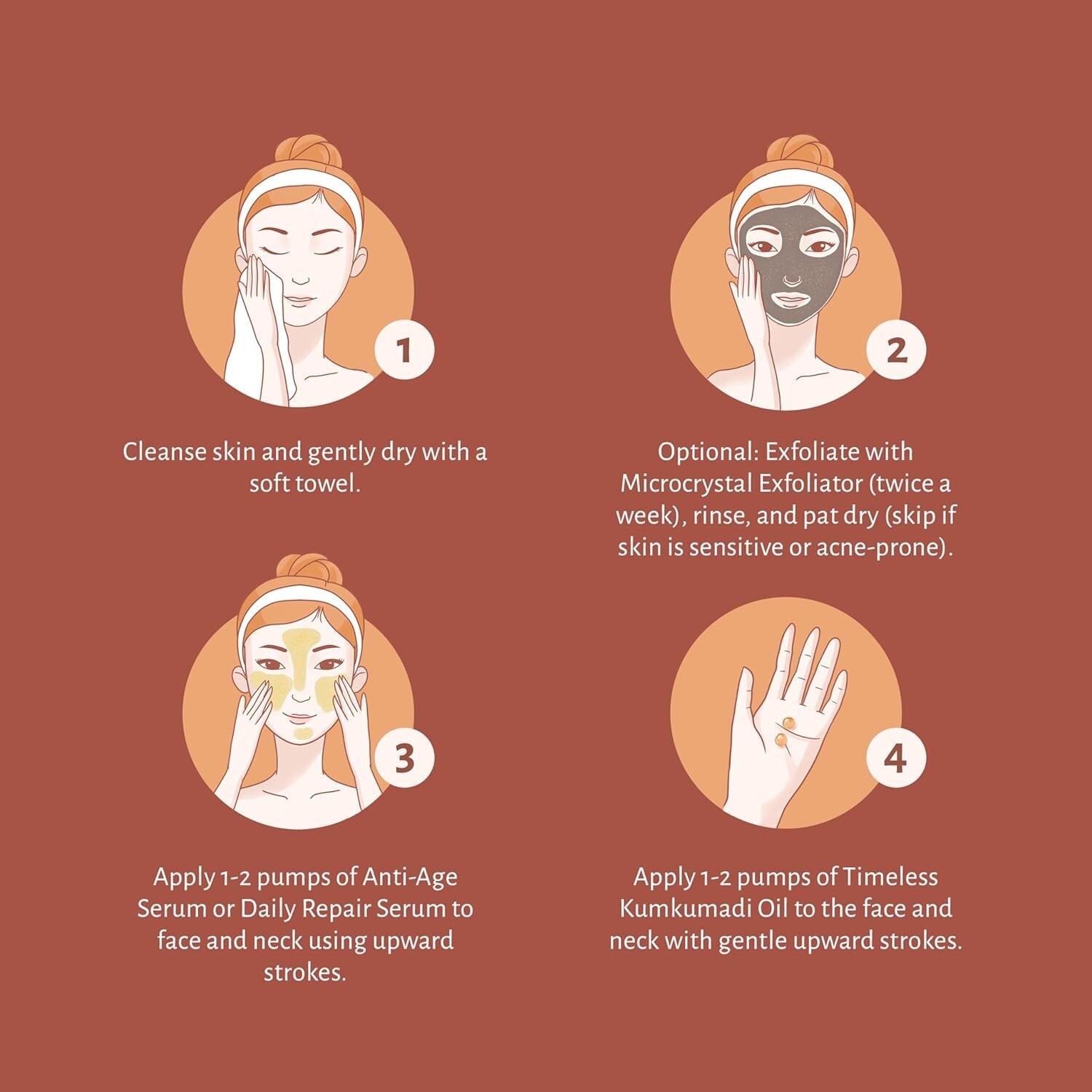 1

Cleanse skin and gently dry with a soft towel.

2

Optional: Exfoliate with Microcrystal Exfoliator (twice a week), rinse, and pat dry (skip if skin is sensitive or acne-prone).

3

Apply 1-2 pumps of Anti-Age Serum or Daily Repair Serum to face and neck using upward strokes.

4

Apply 1-2 pumps of Timeless Kumkumadi Oil to the face and neck with gentle upward strokes.