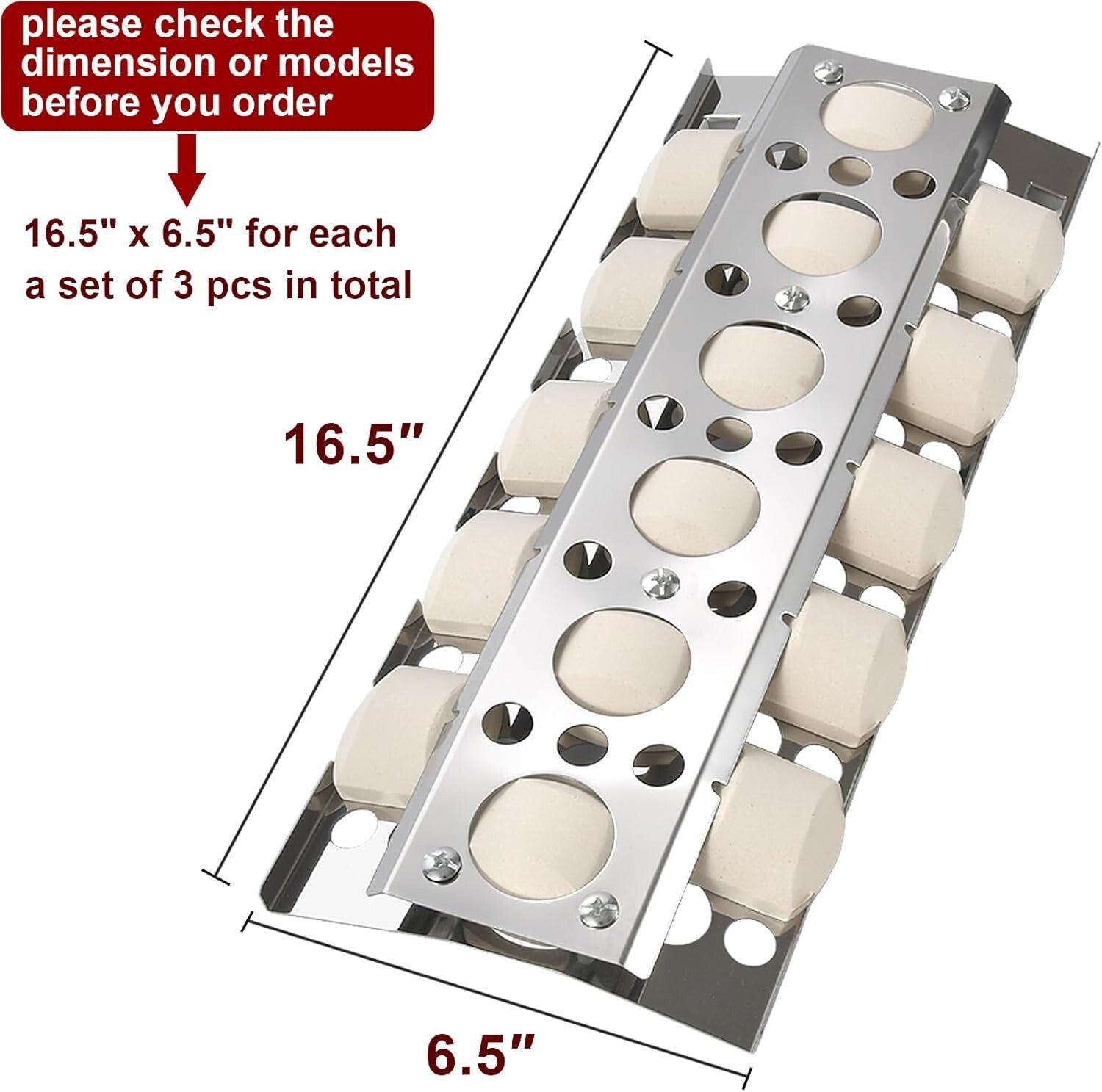 please check the dimension or models before you order

16.5" x 6.5" for each a set of 3 pcs in total

16.5″

6.5″