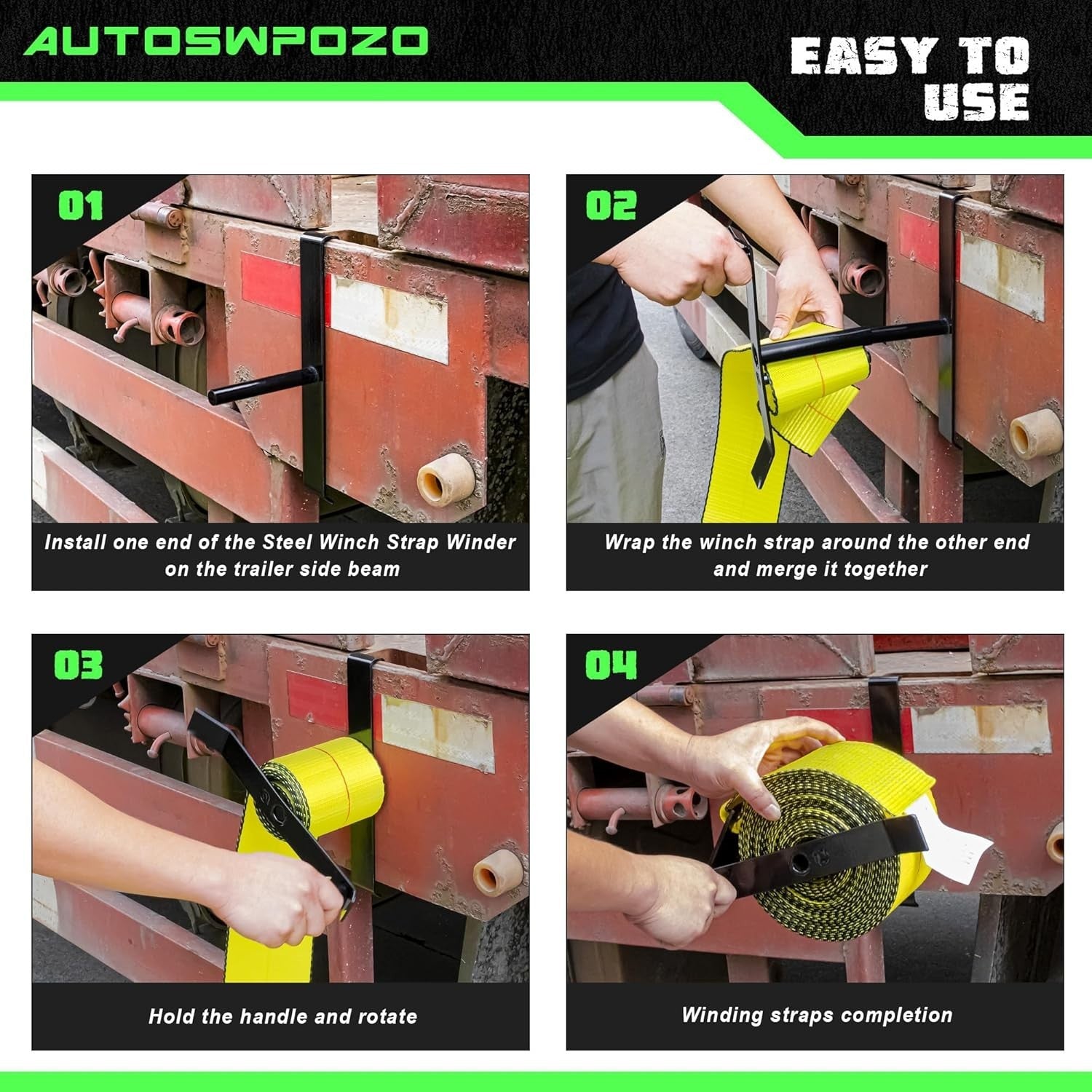 AUTOSWPOZO

EASY TO USE

01

Install one end of the Steel Winch Strap Winder on the trailer side beam

02

Wrap the winch strap around the other end and merge it together

03

Hold the handle and rotate

04

Winding straps completion