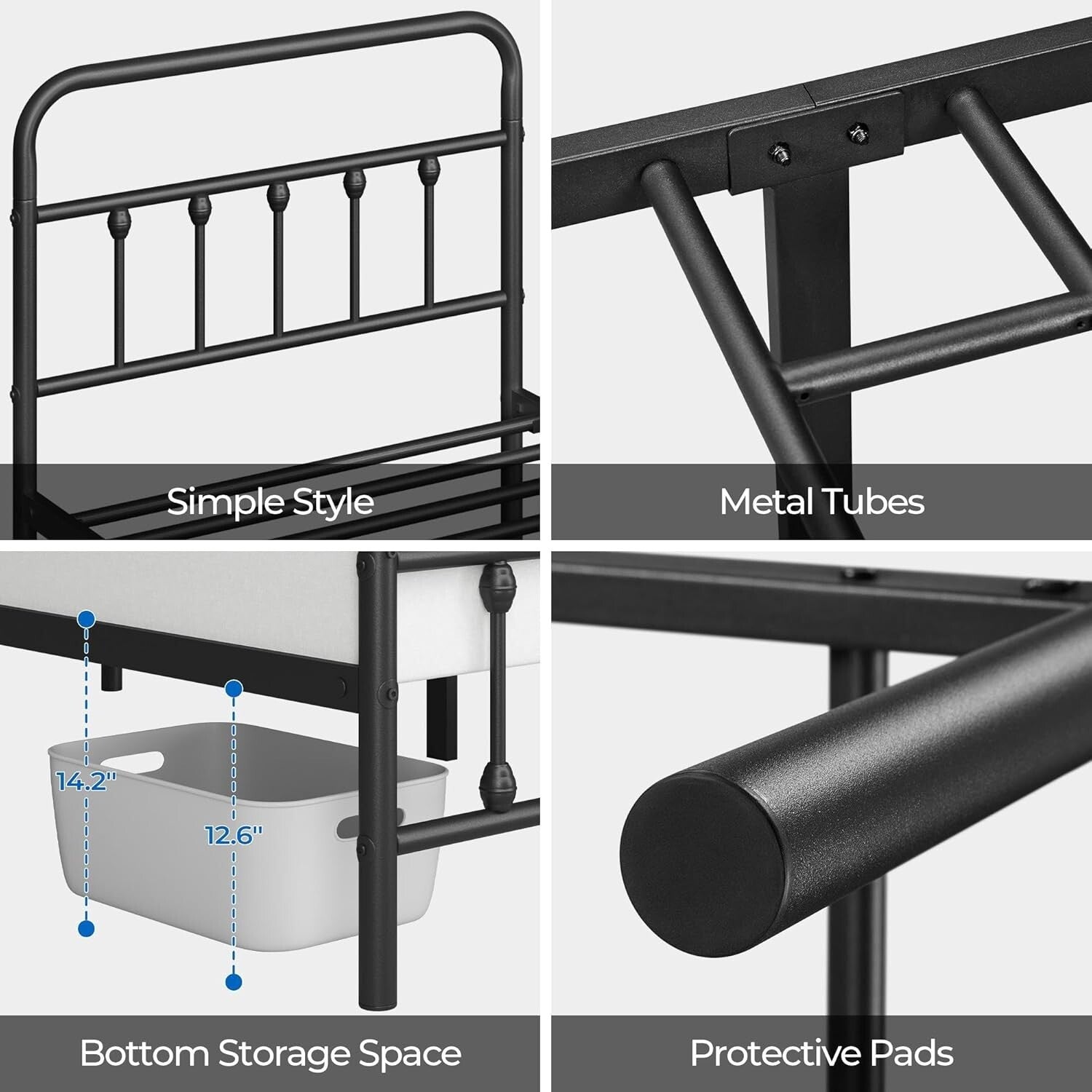 Simple Style

Metal Tubes

14.2"

12.6"

Bottom Storage Space

Protective Pads