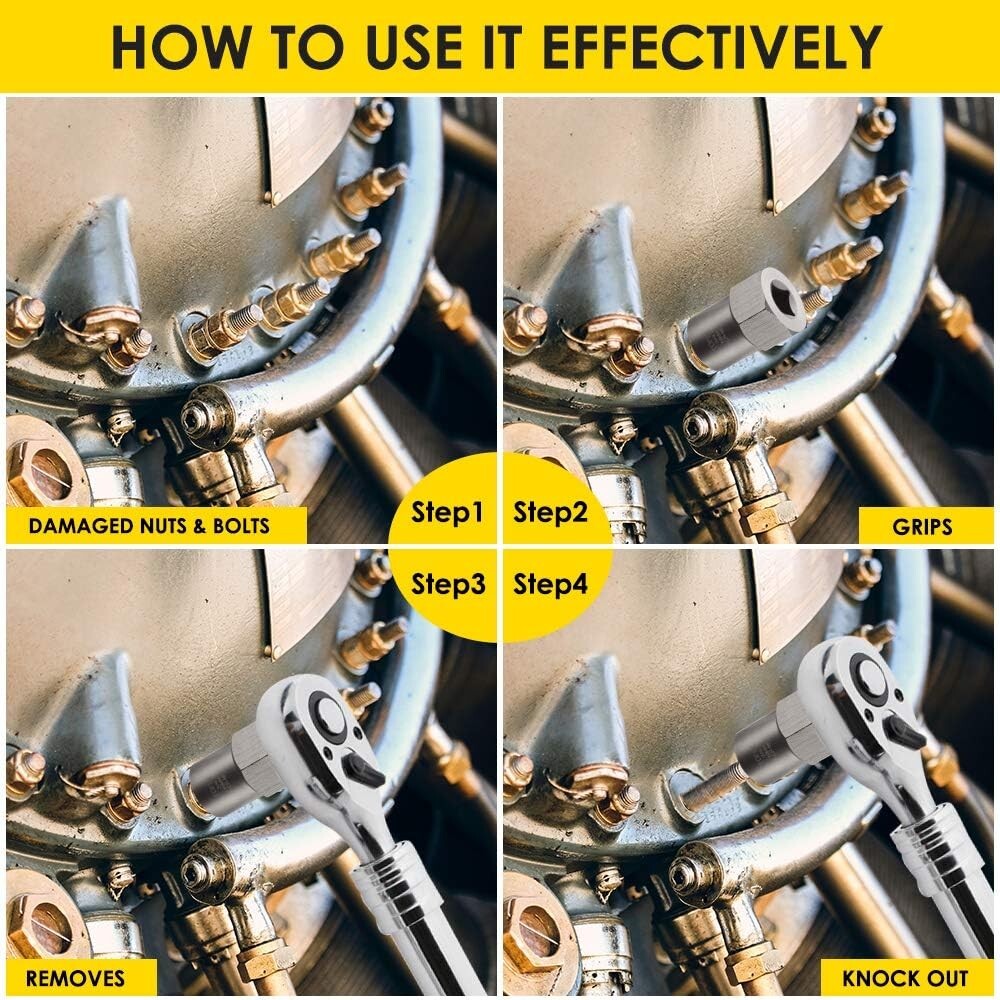 HOW TO USE IT EFFECTIVELY

DAMAGED NUTS & BOLTS

Step1

Step2

GRIPS

Step3

Step4

REMOVES

KNOCK OUT