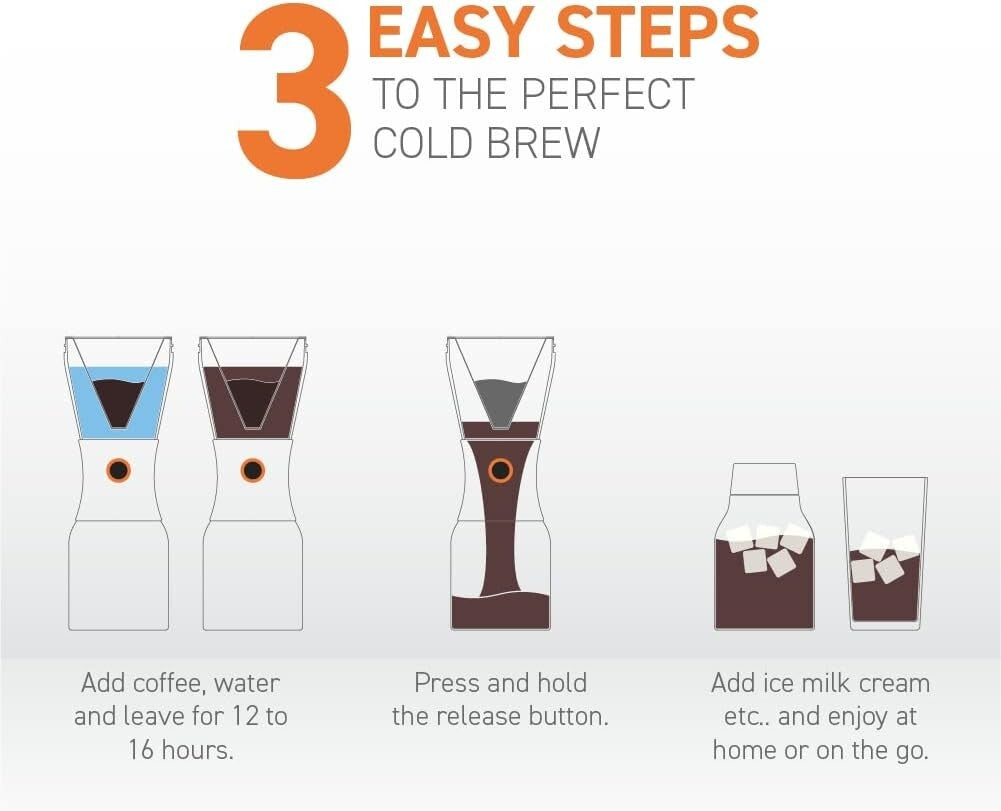 3 EASY STEPS
TO THE PERFECT COLD BREW

Add coffee, water and leave for 12 to 16 hours.

Press and hold the release button.

Add ice milk cream etc.. and enjoy at home or on the go.