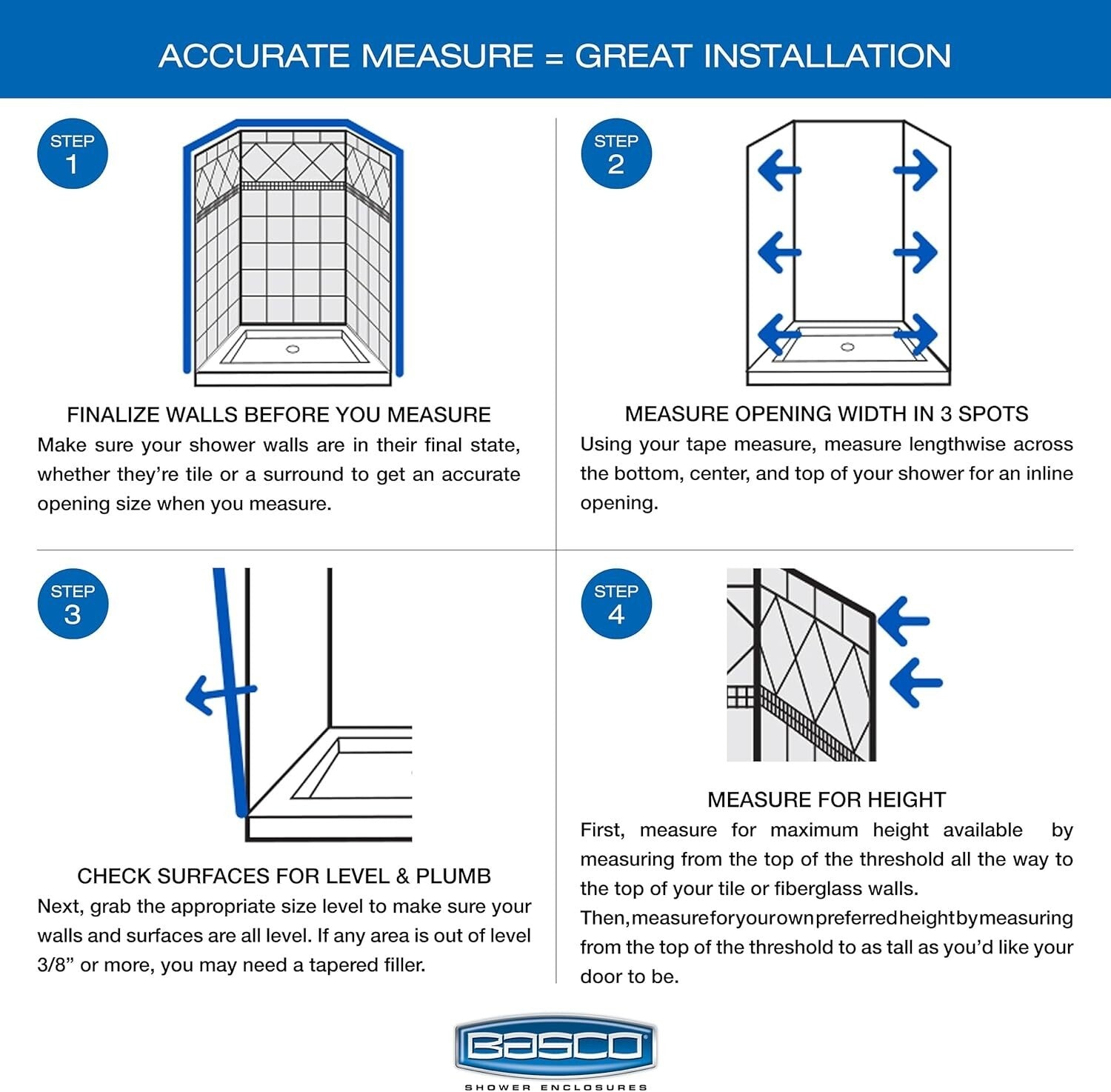 ACCURATE MEASURE = GREAT INSTALLATION

STEP 1

FINALIZE WALLS BEFORE YOU MEASURE
Make sure your shower walls are in their final state, whether they're tile or a surround to get an accurate opening size when you measure.

STEP 2

MEASURE OPENING WIDTH IN 3 SPOTS
Using your tape measure, measure lengthwise across the bottom, center, and top of your shower for an inline opening.

STEP 3

CHECK SURFACES FOR LEVEL & PLUMB
Next, grab the appropriate size level to make sure your walls and surfaces are all level. If any area is out of level 3/8" or more, you may need a tapered filler.

STEP 4

MEASURE FOR HEIGHT
First, measure for maximum height available by measuring from the top of the threshold all the way to the top of your tile or fiberglass walls.
Then, measure for your own preferred height by measuring from the top of the threshold to as tall as you'd like your door to be.

BASCO
SHOWER ENCLOSURES