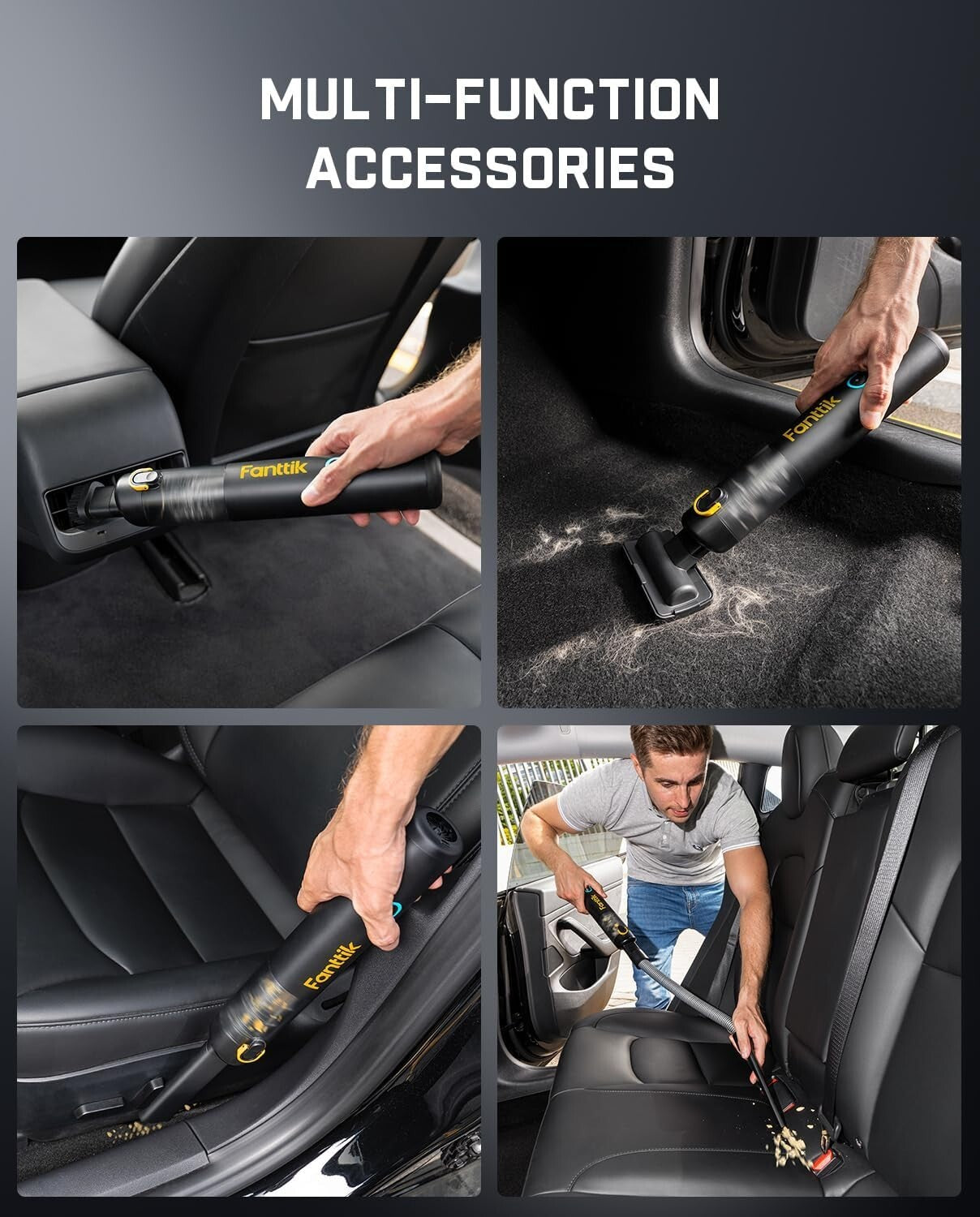 MULTI-FUNCTION ACCESSORIES

Fanttik

Fanttik

Fanttik

Fanttik