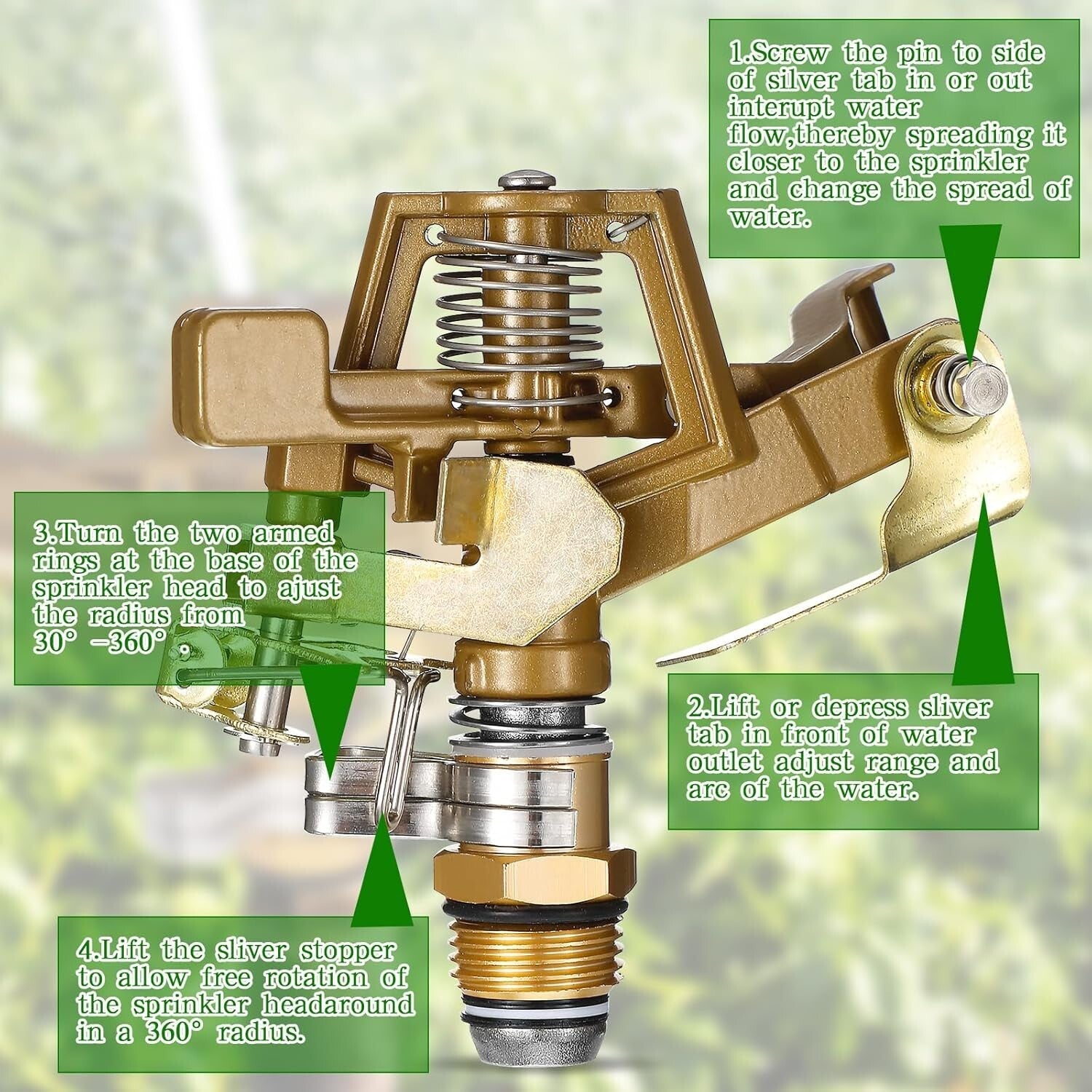 1.Screw the pin to side of silver tab in or out interupt water flow,thereby spreading it closer to the sprinkler and change the spread of water.

3.Turn the two armed rings at the base of the sprinkler head to ajust the radius from 30° –360°

2.Lift or depress sliver tab in front of water outlet adjust range and arc of the water.

4.Lift the sliver stopper to allow free rotation of the sprinkler headaround in a 360° radius.