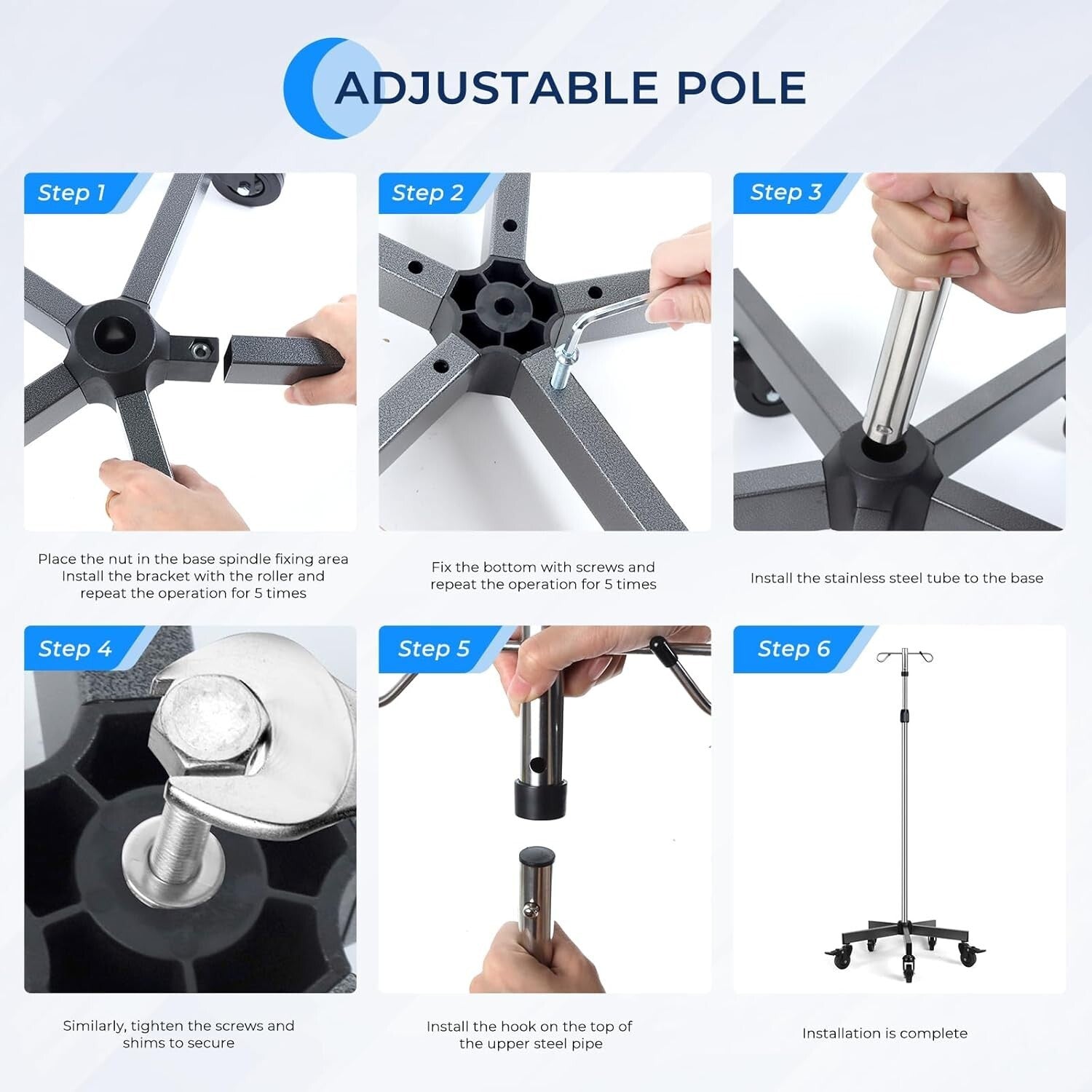 ADJUSTABLE POLE

Step 1

Place the nut in the base spindle fixing area
Install the bracket with the roller and
repeat the operation for 5 times

Step 2

Fix the bottom with screws and
repeat the operation for 5 times

Step 3

Install the stainless steel tube to the base

Step 4

Similarly, tighten the screws and
shims to secure

Step 5

Install the hook on the top of
the upper steel pipe

Step 6

Installation is complete