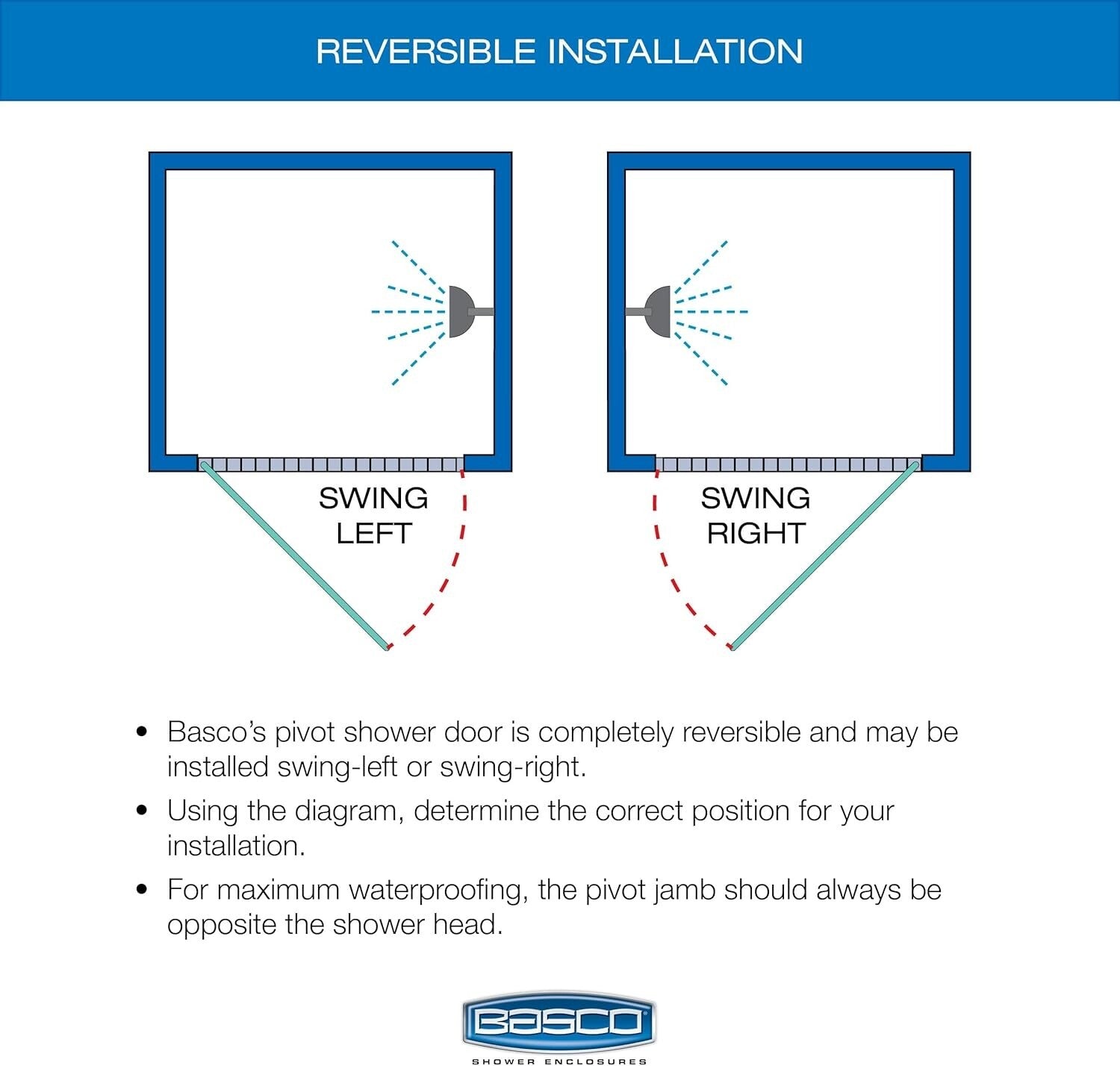 REVERSIBLE INSTALLATION

SWING LEFT

SWING RIGHT

• Basco's pivot shower door is completely reversible and may be installed swing-left or swing-right.

• Using the diagram, determine the correct position for your installation.

• For maximum waterproofing, the pivot jamb should always be opposite the shower head.

BASCO
SHOWER ENCLOSURES