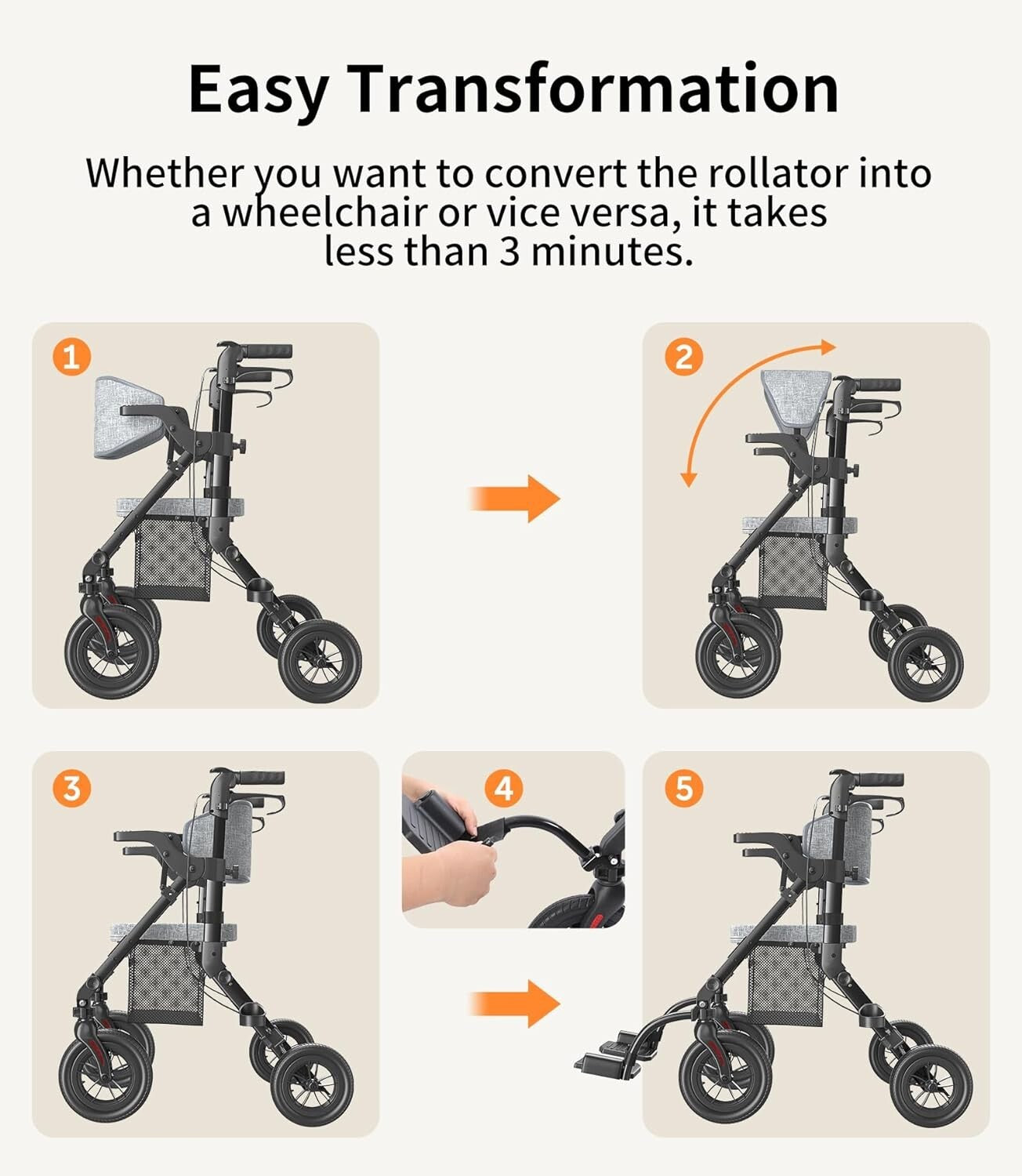 Easy Transformation

Whether you want to convert the rollator into a wheelchair or vice versa, it takes less than 3 minutes.

1

2

3

4

5