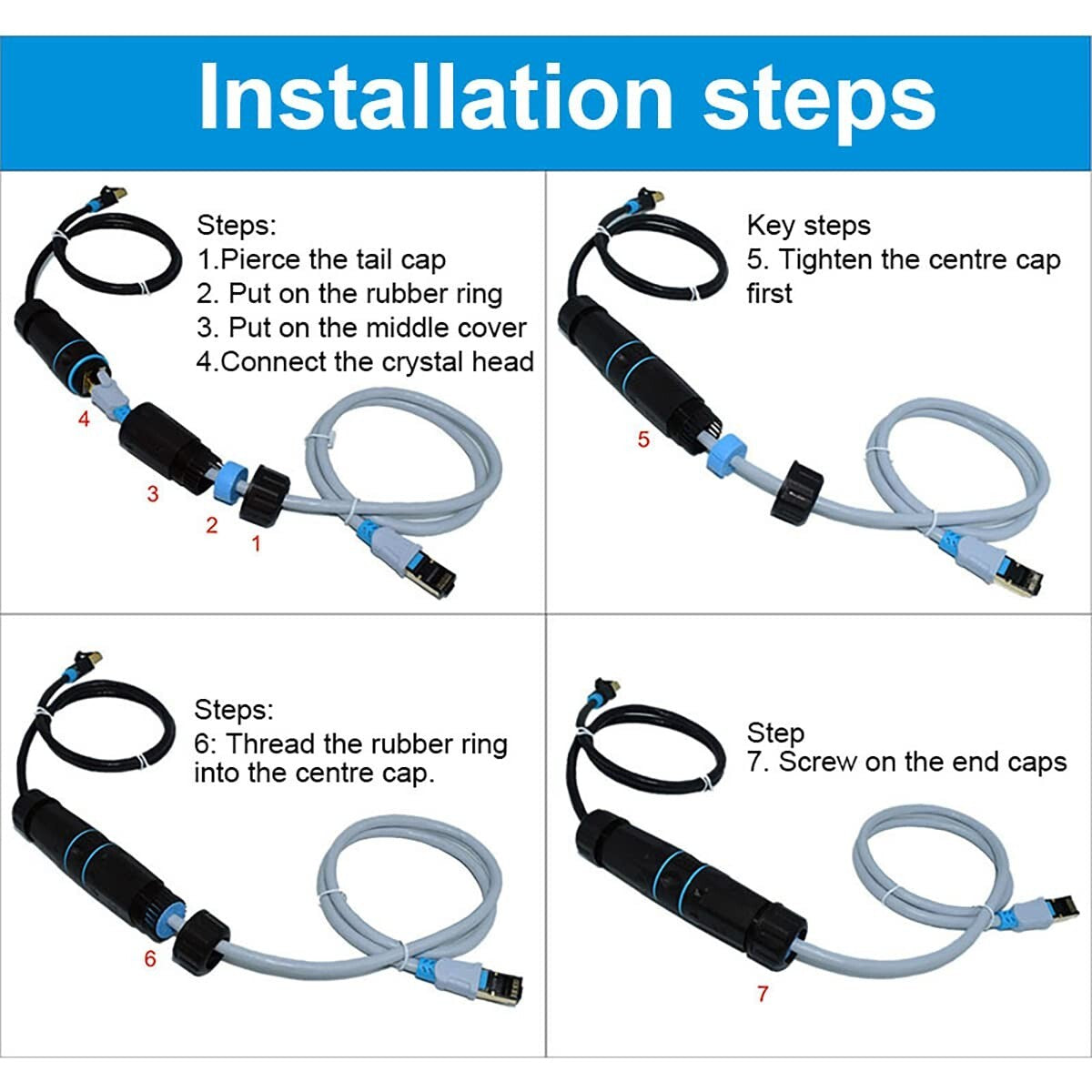 Installation steps

Steps:
1.Pierce the tail cap
2. Put on the rubber ring
3. Put on the middle cover
4.Connect the crystal head

4
3
2
1

Key steps
5. Tighten the centre cap first

5

Steps:
6: Thread the rubber ring into the centre cap.

6

Step
7. Screw on the end caps

7