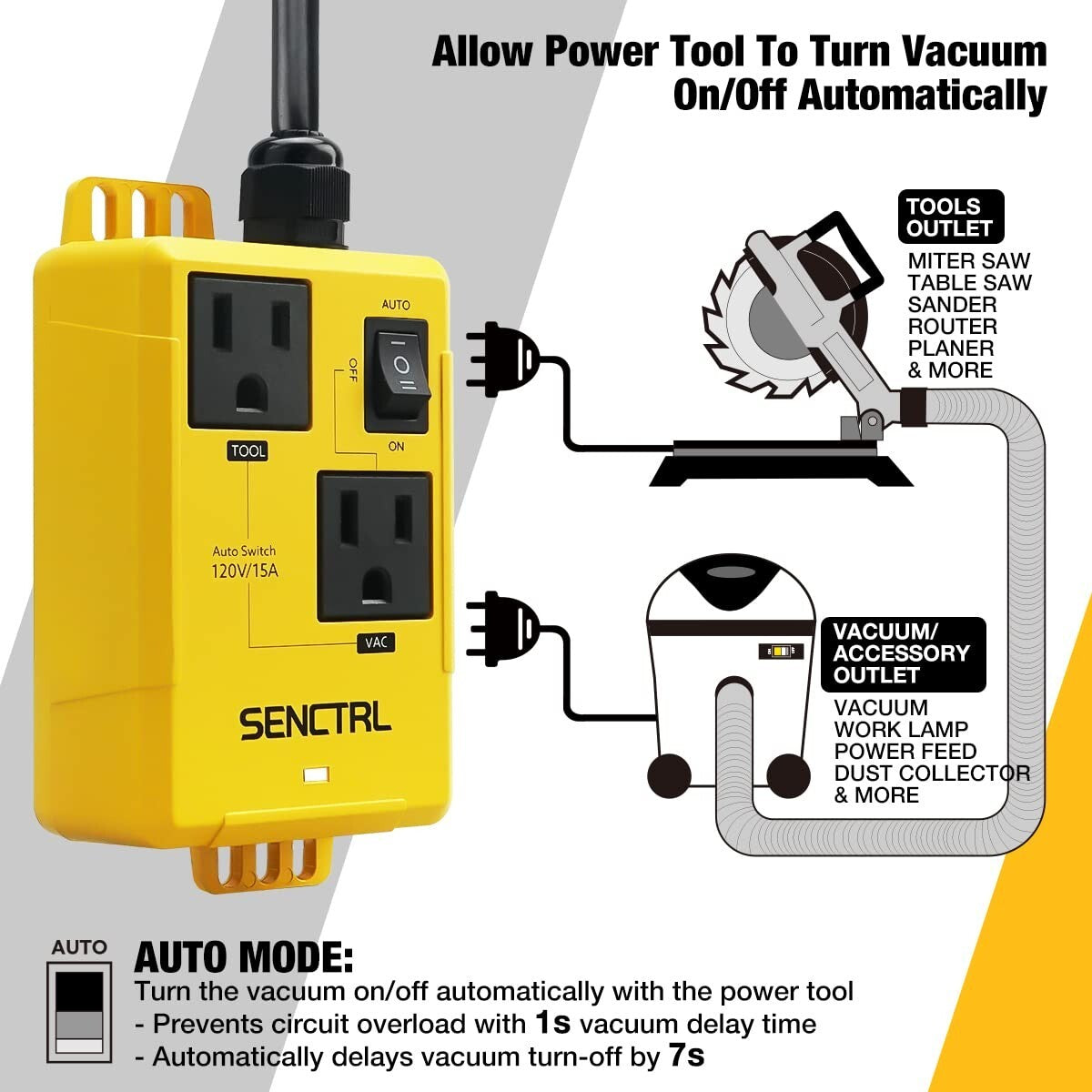 Allow Power Tool To Turn Vacuum On/Off Automatically

AUTO

OFF

ON

TOOL

Auto Switch
120V/15A

VAC

SENCTRL

TOOLS OUTLET

MITER SAW
TABLE SAW
SANDER
ROUTER
PLANER
& MORE

VACUUM/ ACCESSORY OUTLET

VACUUM
WORK LAMP
POWER FEED
DUST COLLECTOR
& MORE

AUTO

AUTO MODE:
Turn the vacuum on/off automatically with the power tool
- Prevents circuit overload with 1s vacuum delay time
- Automatically delays vacuum turn-off by 7s