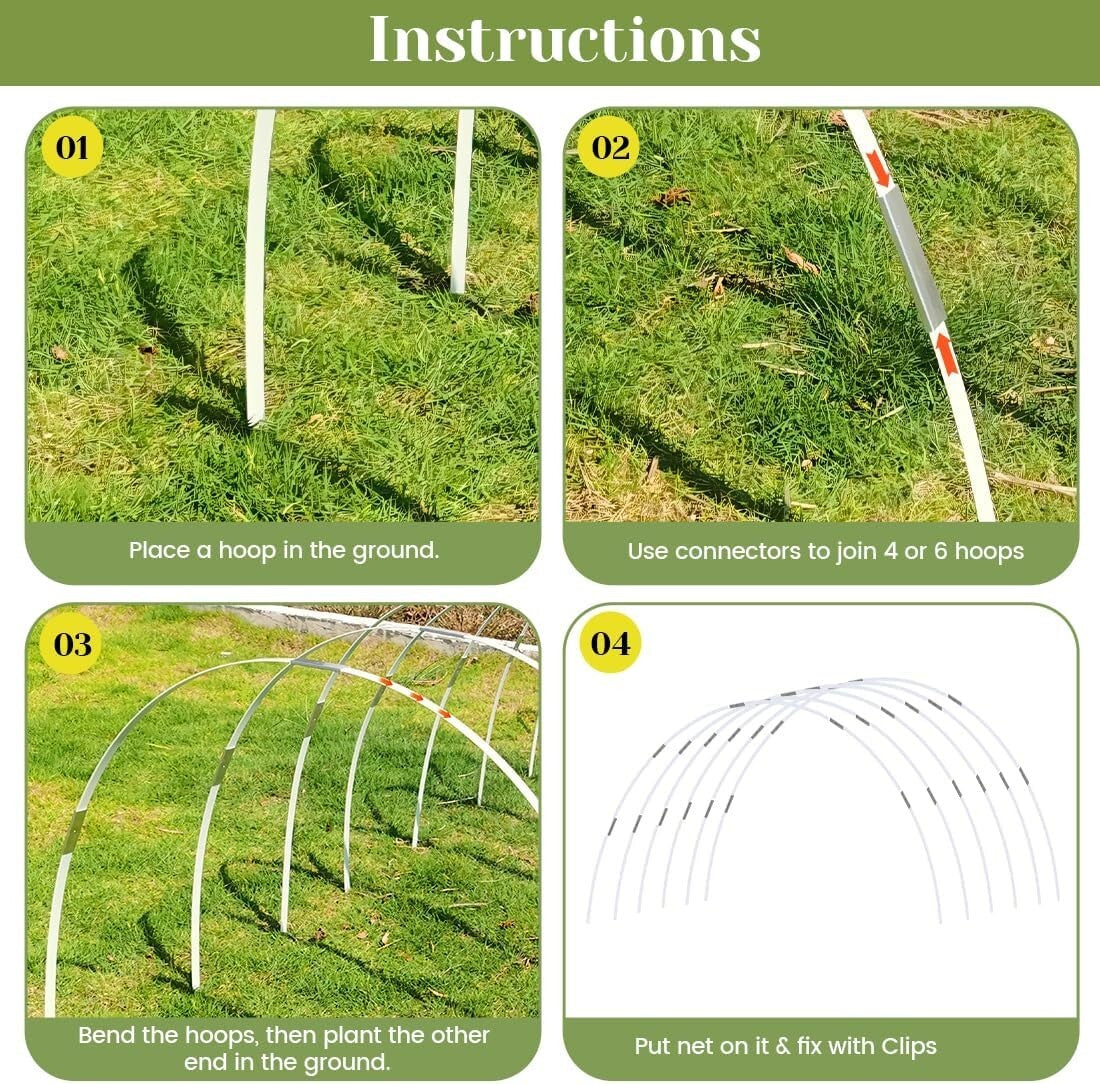 Instructions

01

Place a hoop in the ground.

02

Use connectors to join 4 or 6 hoops

03

Bend the hoops, then plant the other end in the ground.

04

Put net on it & fix with Clips