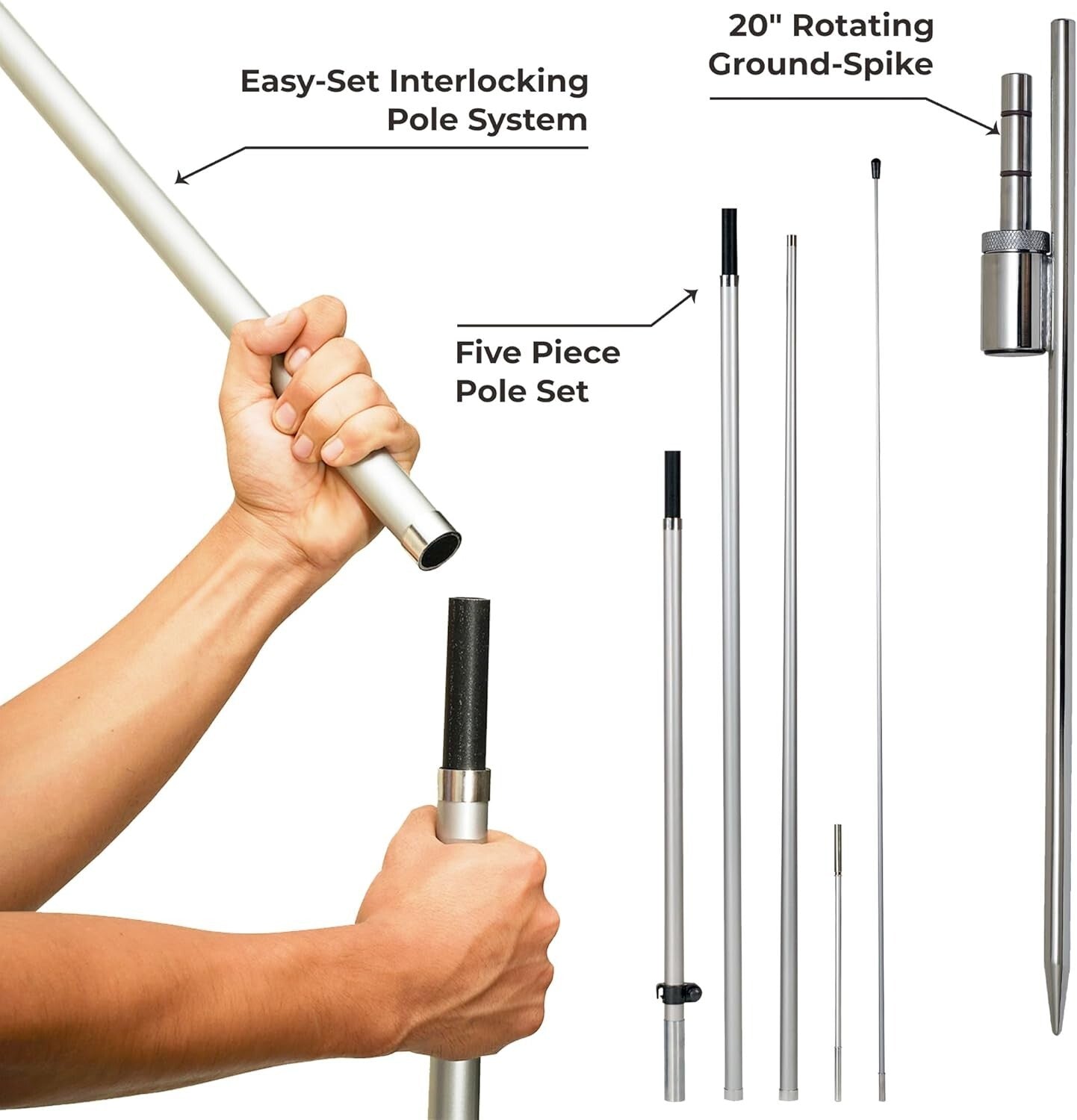 Easy-Set Interlocking Pole System

20" Rotating Ground-Spike

Five Piece Pole Set