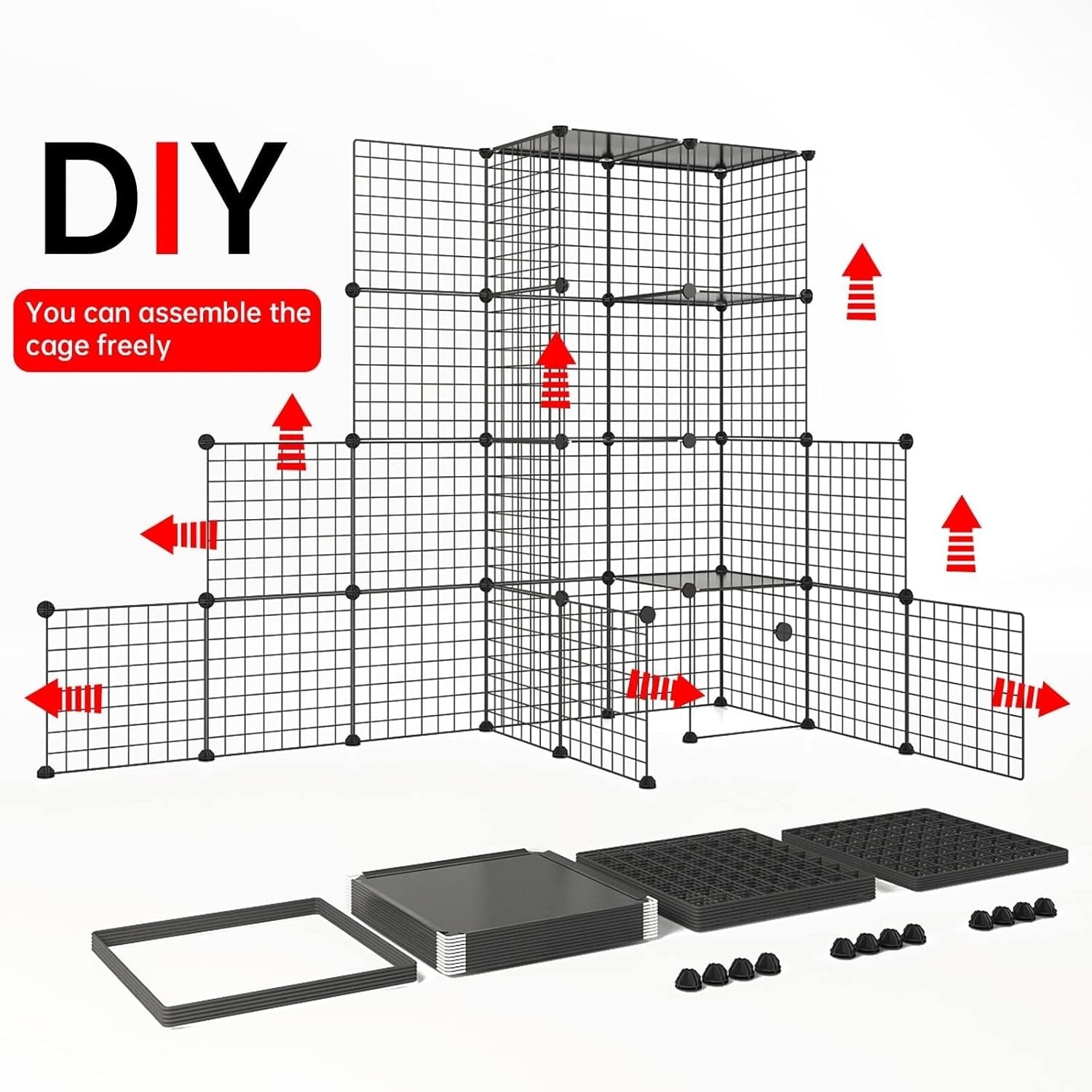 DIY

You can assemble the cage freely