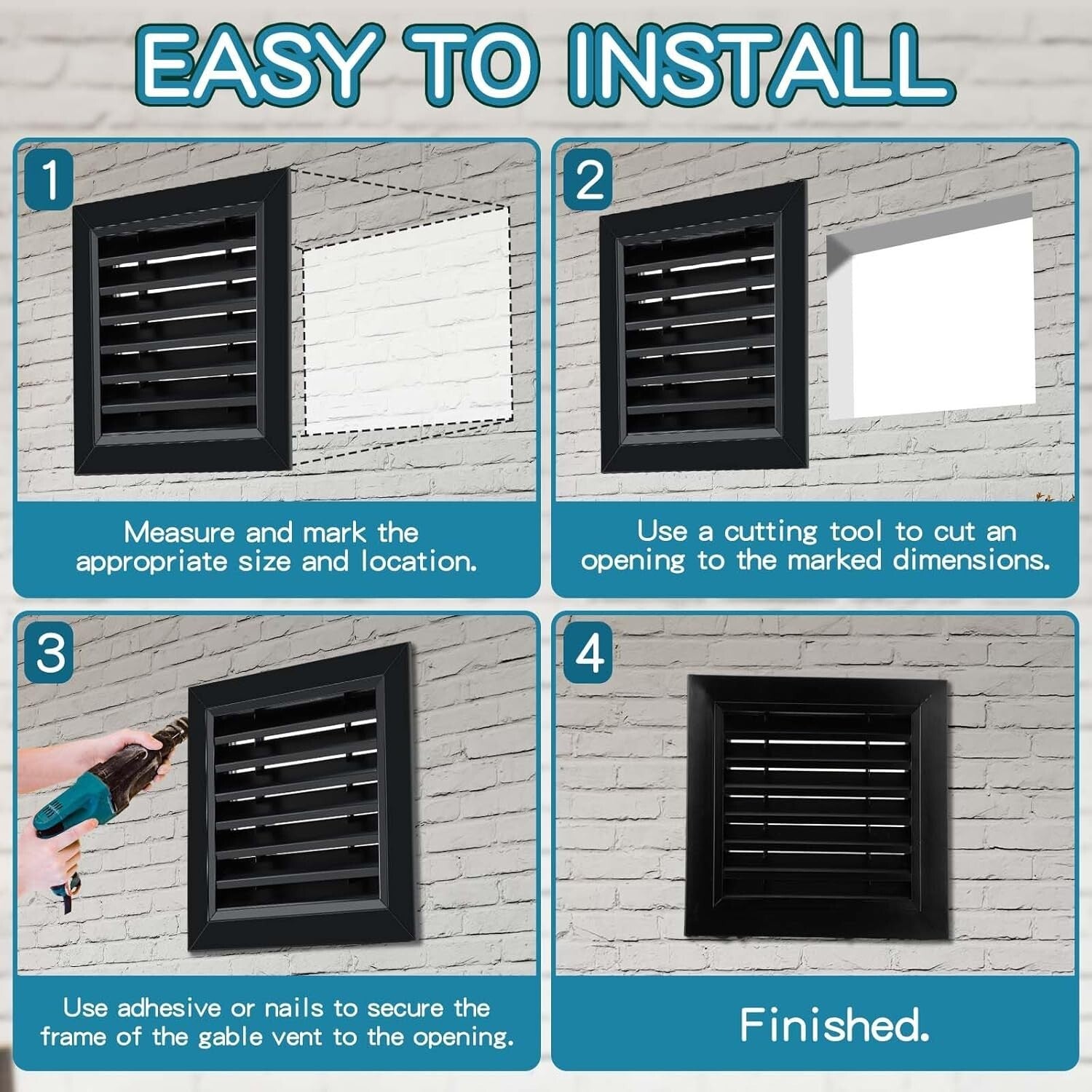 EASY TO INSTALL

1

Measure and mark the appropriate size and location.

2

Use a cutting tool to cut an opening to the marked dimensions.

3

Use adhesive or nails to secure the frame of the gable vent to the opening.

4

Finished.