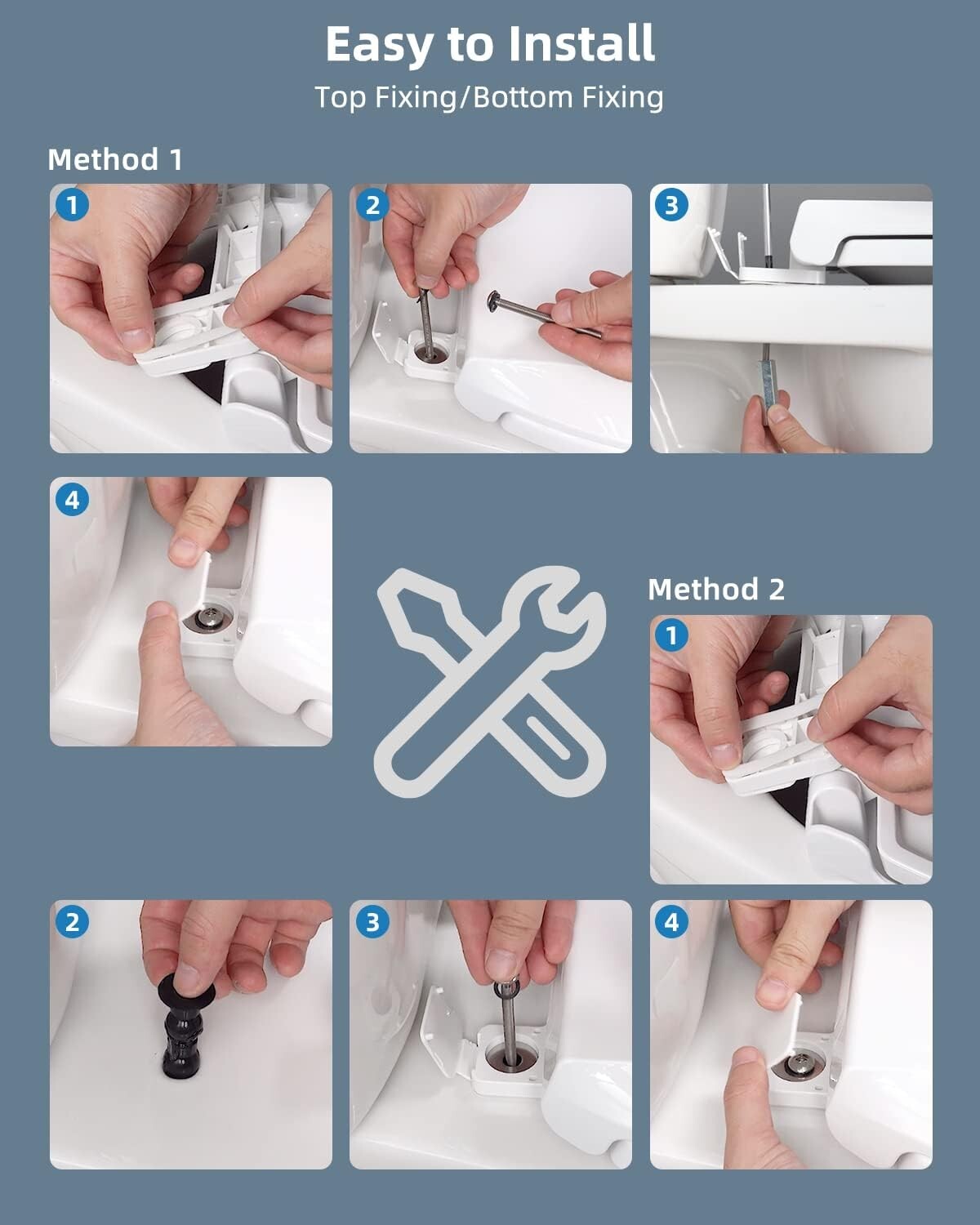 Easy to Install
Top Fixing/Bottom Fixing

Method 1

1

2

3

4

Method 2

1

2

3

4