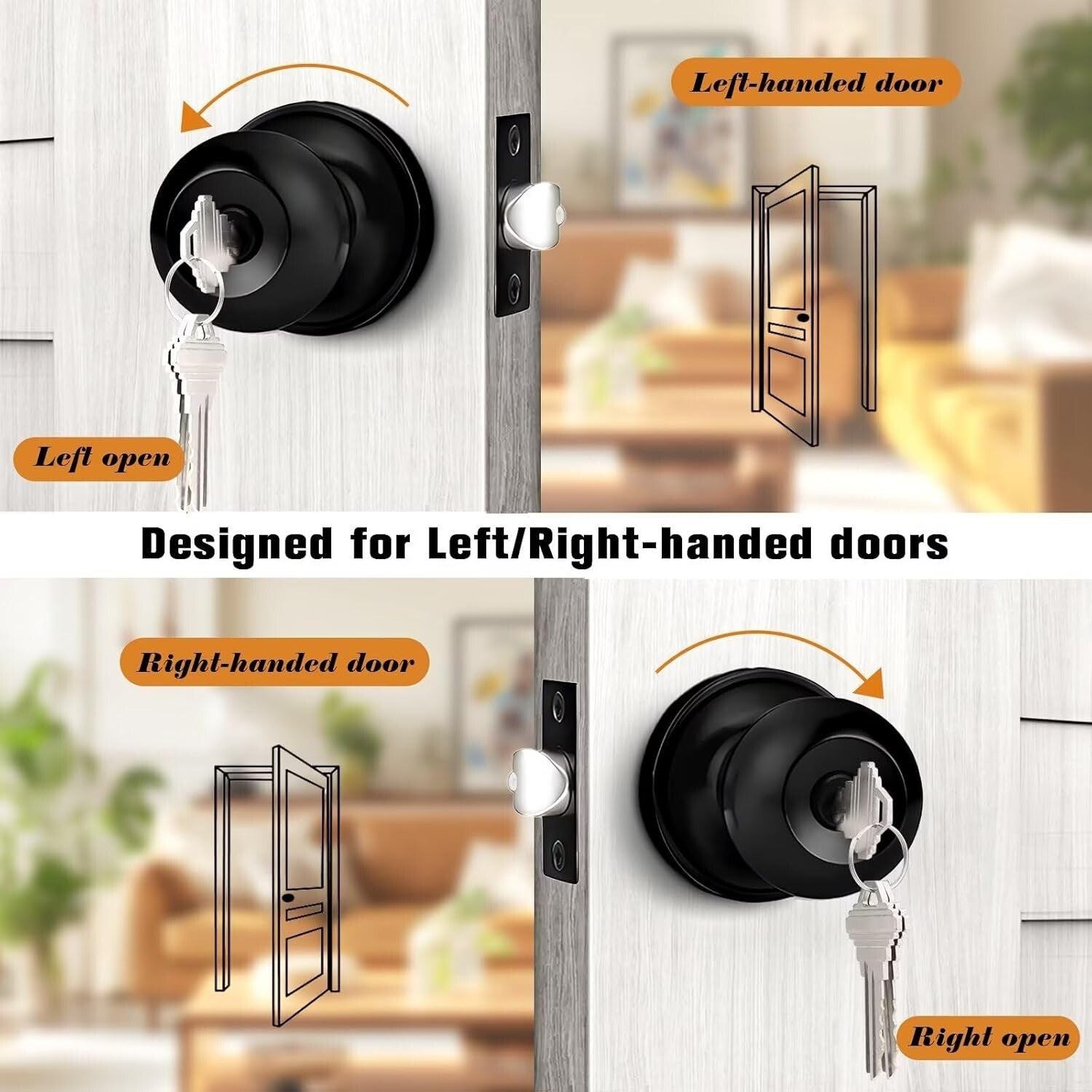 Left-handed door

Left open

Designed for Left/Right-handed doors

Right-handed door

Right open