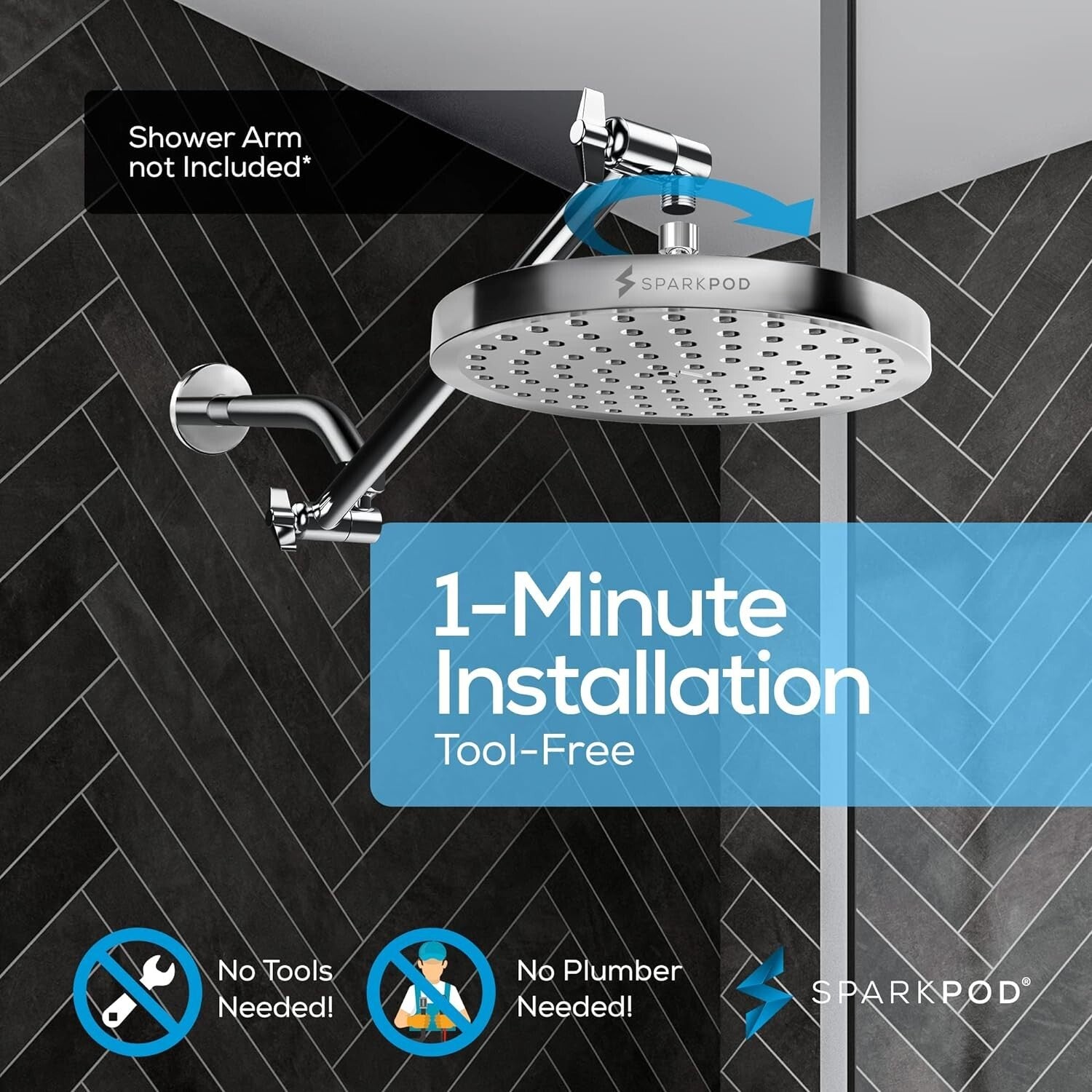 Shower Arm not Included*

SPARKPOD

1-Minute Installation

Tool-Free

No Tools Needed!

No Plumber Needed!

SPARKPOD®