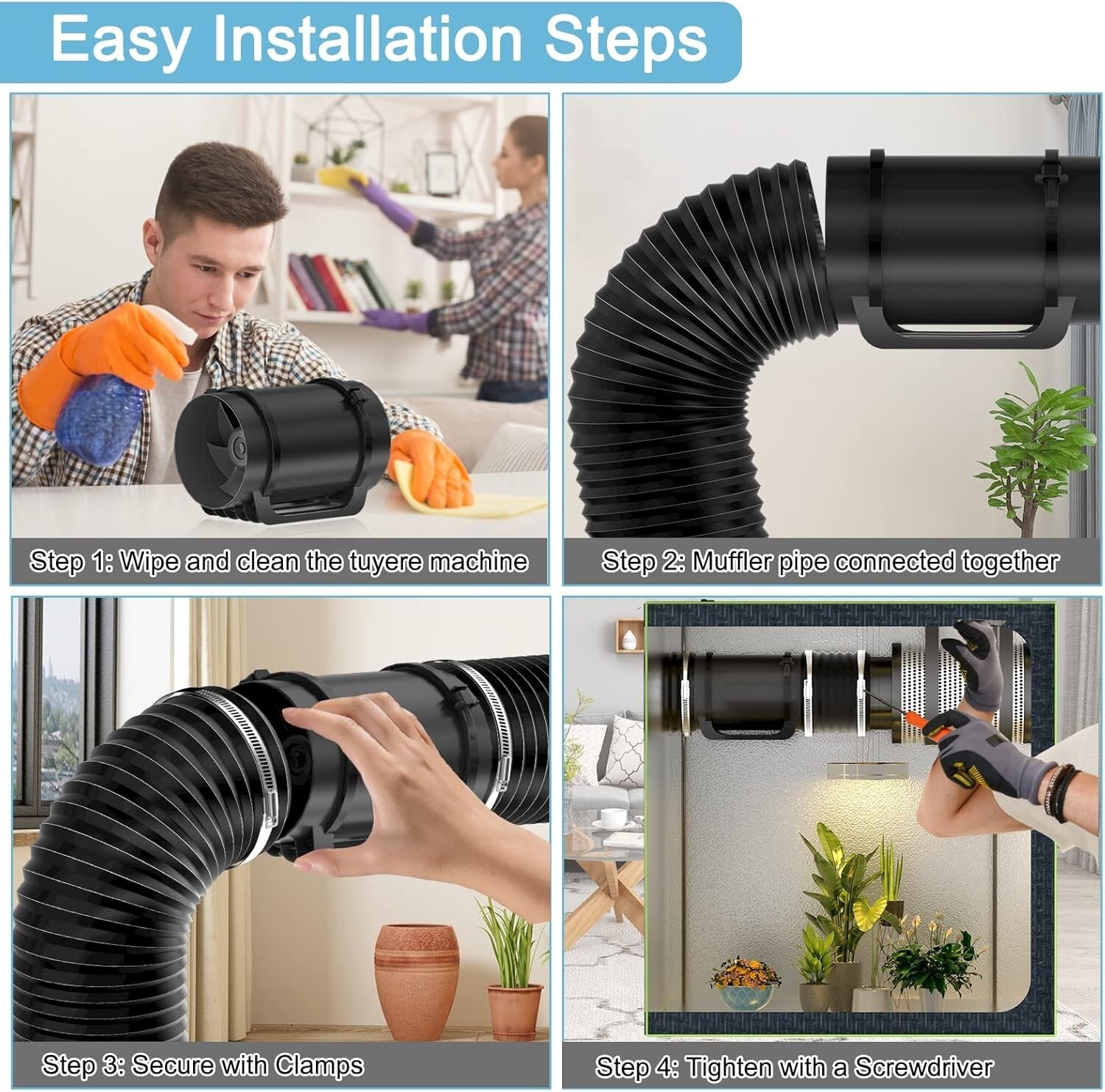 Easy Installation Steps

Step 1: Wipe and clean the tuyere machine

Step 2: Muffler pipe connected together

Step 3: Secure with Clamps

Step 4: Tighten with a Screwdriver