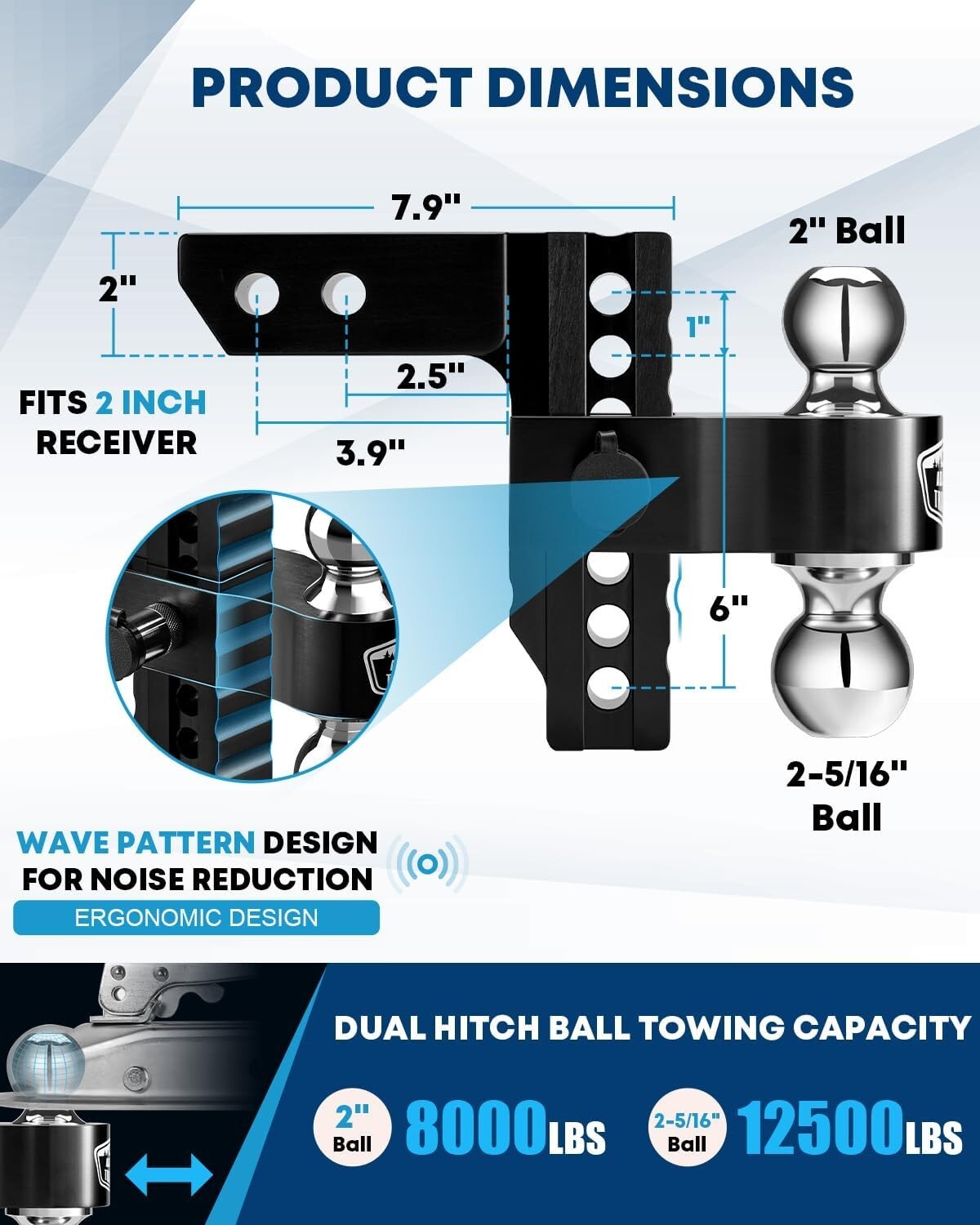 PRODUCT DIMENSIONS

7.9"

2"

2" Ball

1"

2.5"

FITS 2 INCH RECEIVER

3.9"

6"

2-5/16" Ball

WAVE PATTERN DESIGN FOR NOISE REDUCTION

ERGONOMIC DESIGN

DUAL HITCH BALL TOWING CAPACITY

2" Ball 8000LBS

2-5/16" Ball 12500LBS