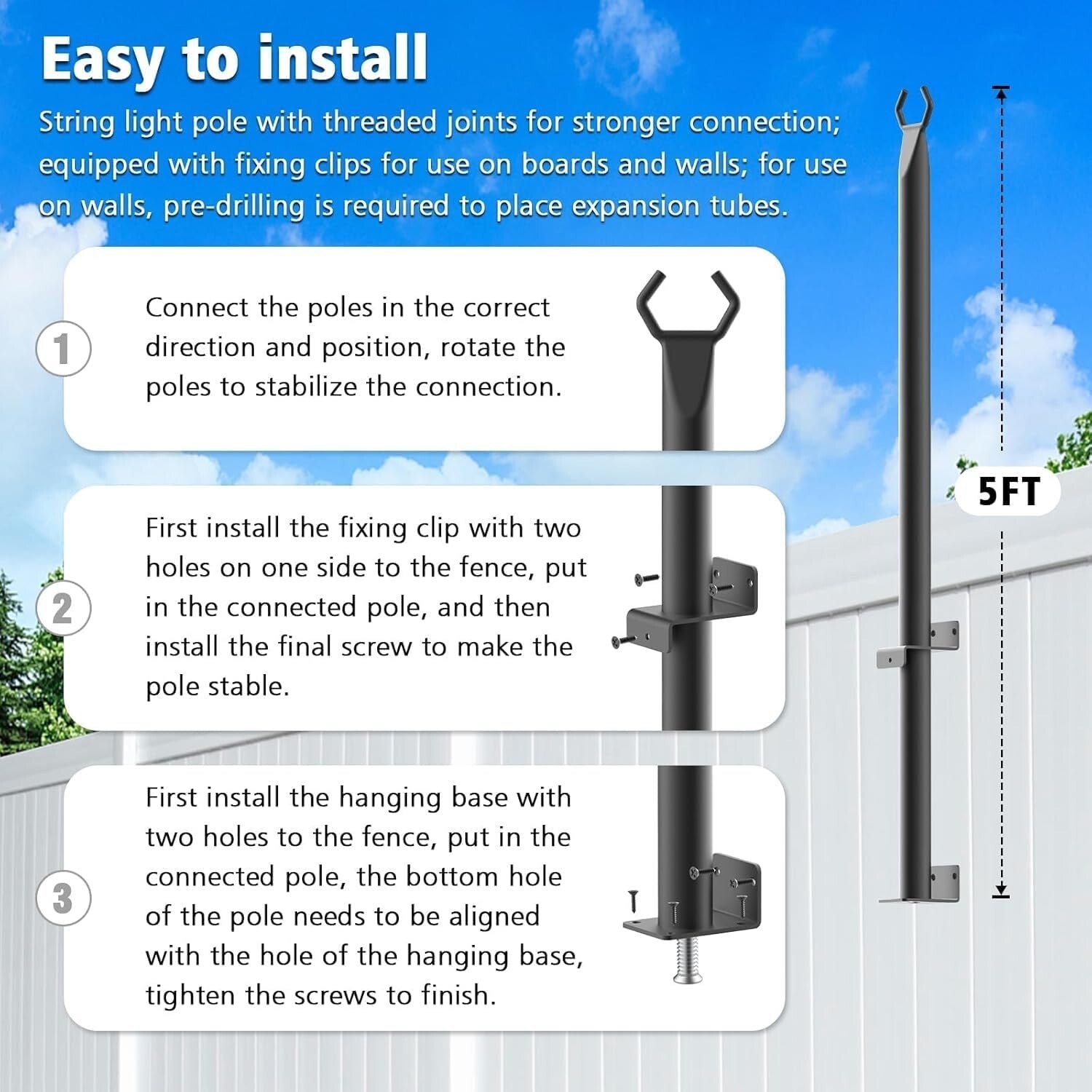 Easy to install

String light pole with threaded joints for stronger connection; equipped with fixing clips for use on boards and walls; for use on walls, pre-drilling is required to place expansion tubes.

1

Connect the poles in the correct direction and position, rotate the poles to stabilize the connection.

2

First install the fixing clip with two holes on one side to the fence, put in the connected pole, and then install the final screw to make the pole stable.

3

First install the hanging base with two holes to the fence, put in the connected pole, the bottom hole of the pole needs to be aligned with the hole of the hanging base, tighten the screws to finish.

5FT