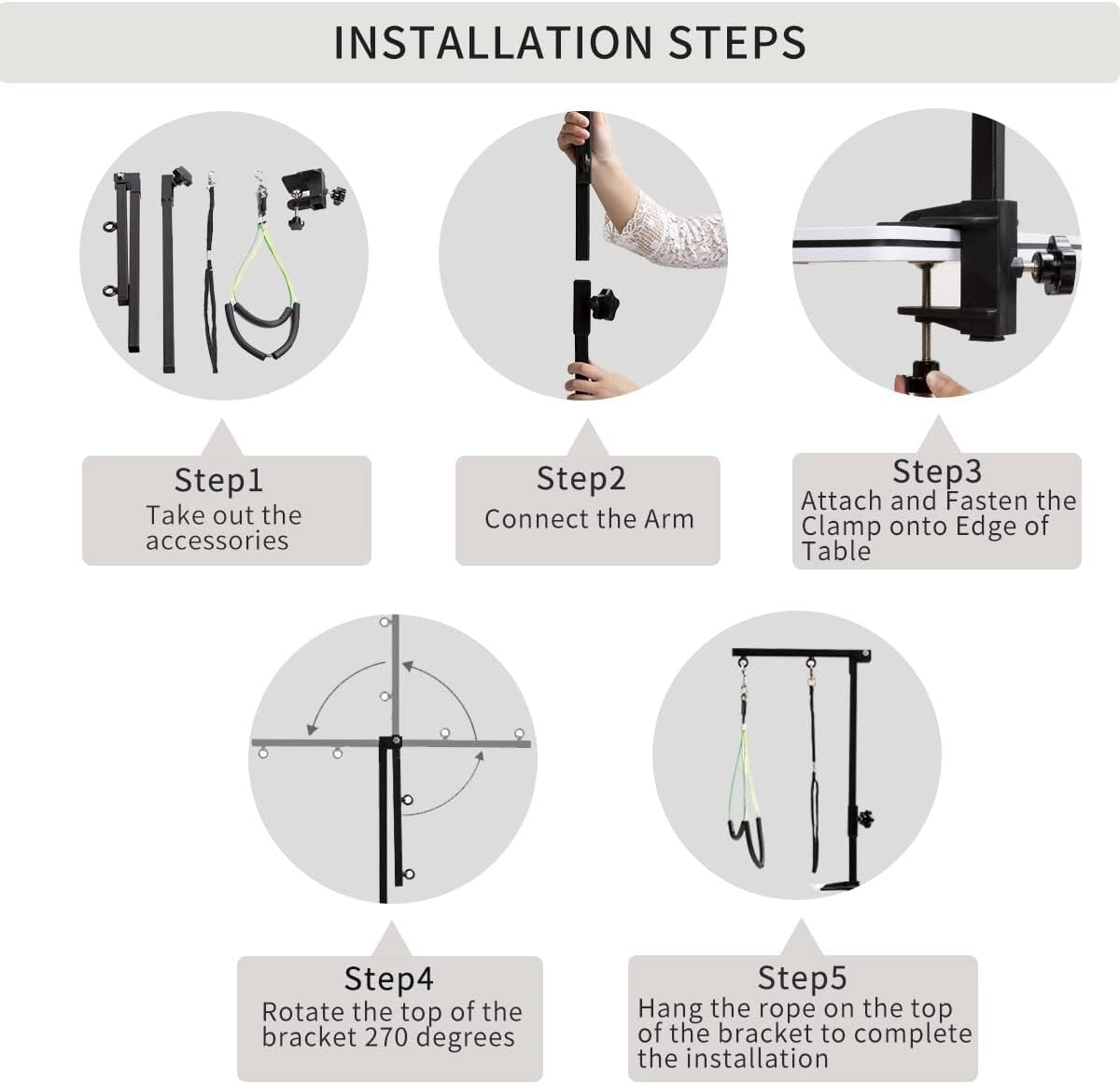 INSTALLATION STEPS

Step1
Take out the accessories

Step2
Connect the Arm

Step3
Attach and Fasten the Clamp onto Edge of Table

Step4
Rotate the top of the bracket 270 degrees

Step5
Hang the rope on the top of the bracket to complete the installation