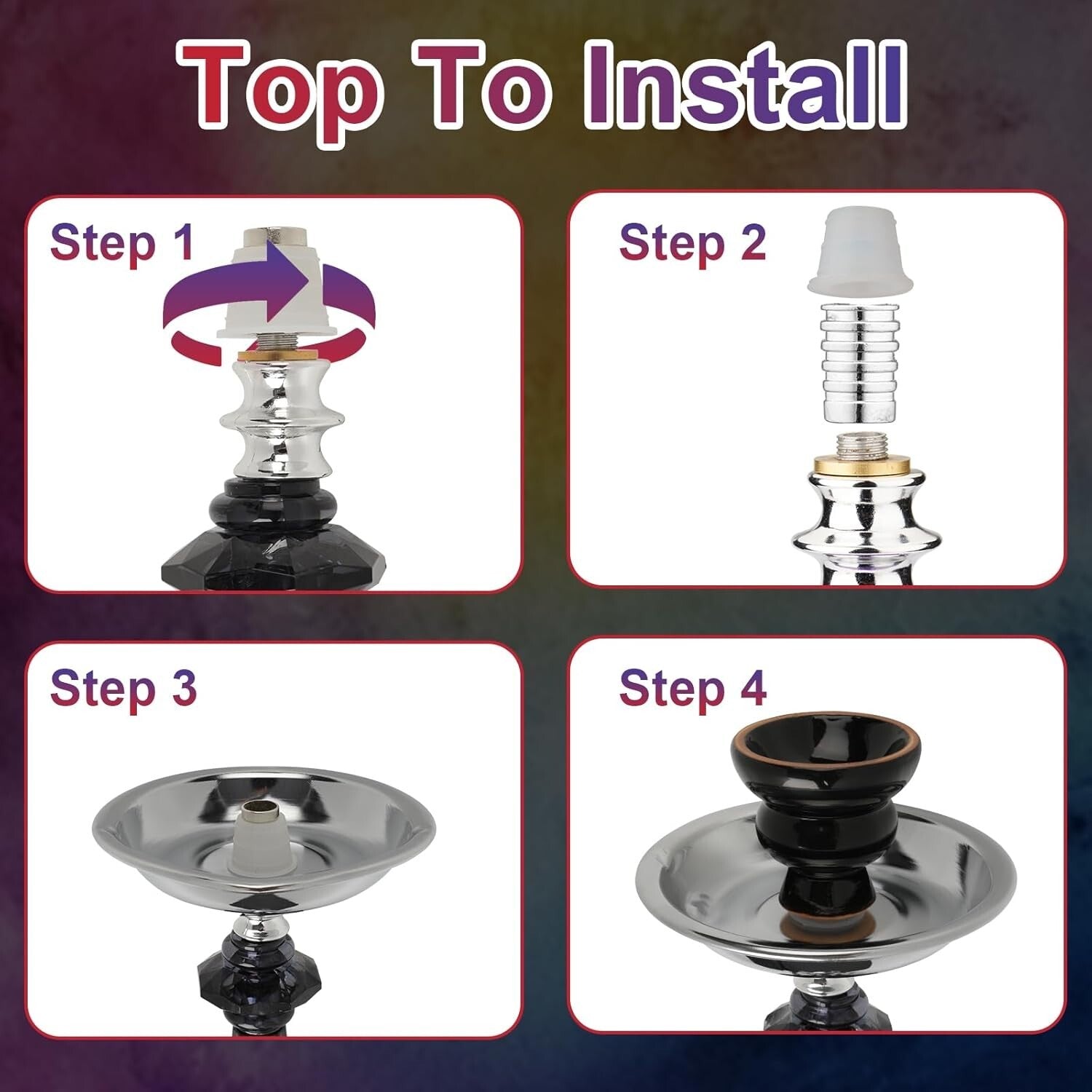 Top To Install

Step 1

Step 2

Step 3

Step 4