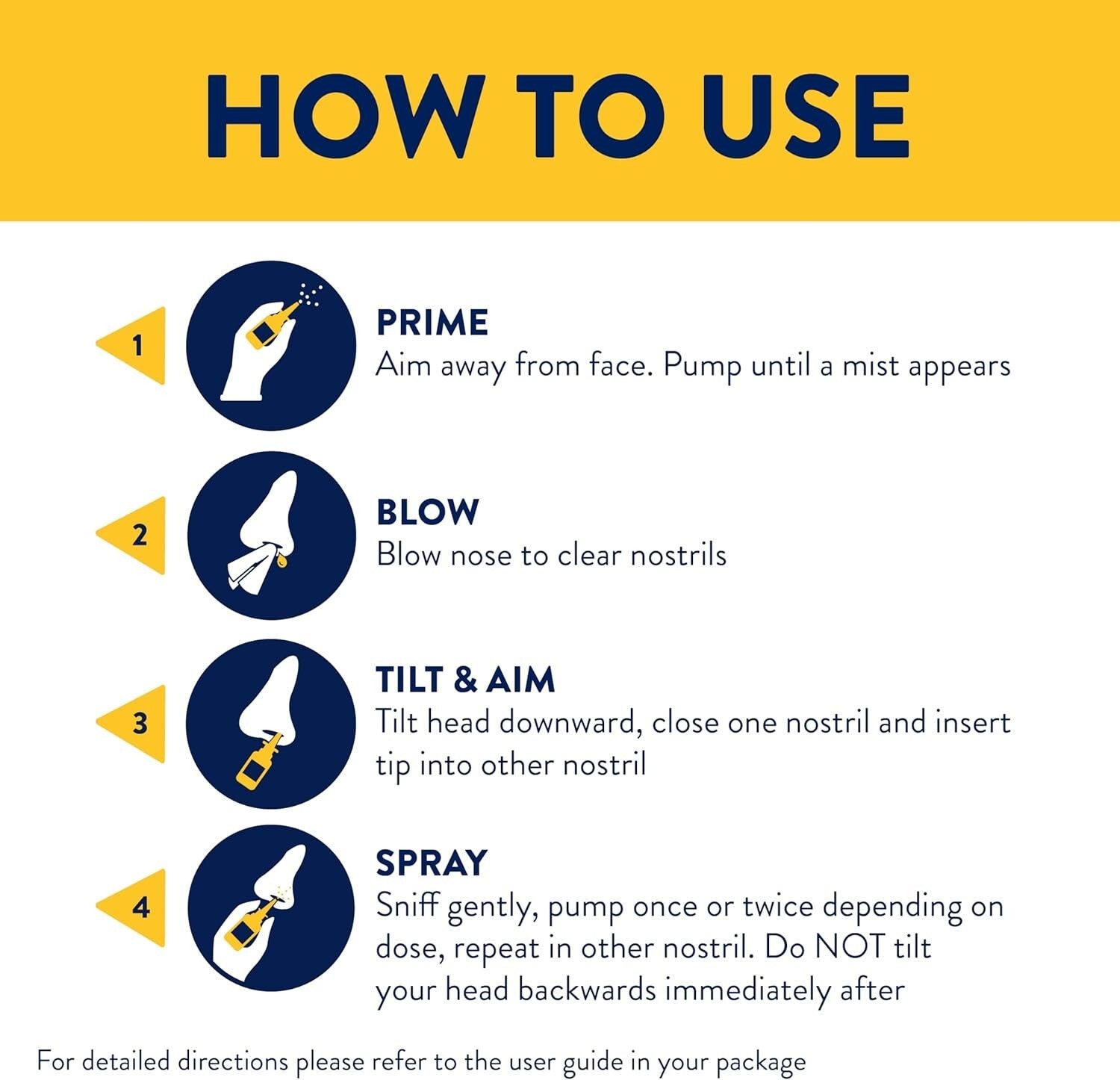 HOW TO USE

1

PRIME
Aim away from face. Pump until a mist appears

2

BLOW
Blow nose to clear nostrils

3

TILT & AIM
Tilt head downward, close one nostril and insert tip into other nostril

4

SPRAY
Sniff gently, pump once or twice depending on dose, repeat in other nostril. Do NOT tilt your head backwards immediately after

For detailed directions please refer to the user guide in your package