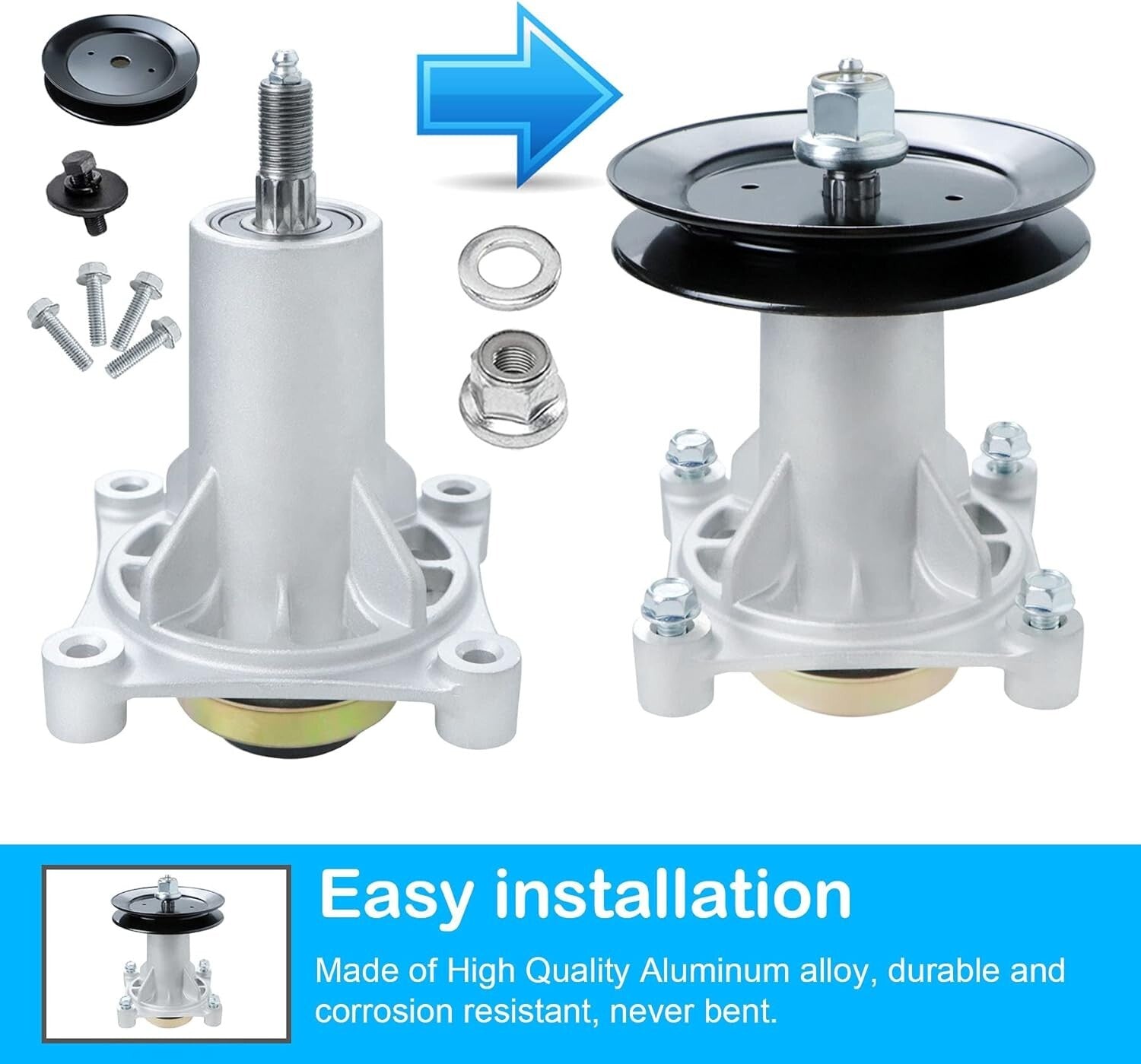 Easy installation

Made of High Quality Aluminum alloy, durable and corrosion resistant, never bent.