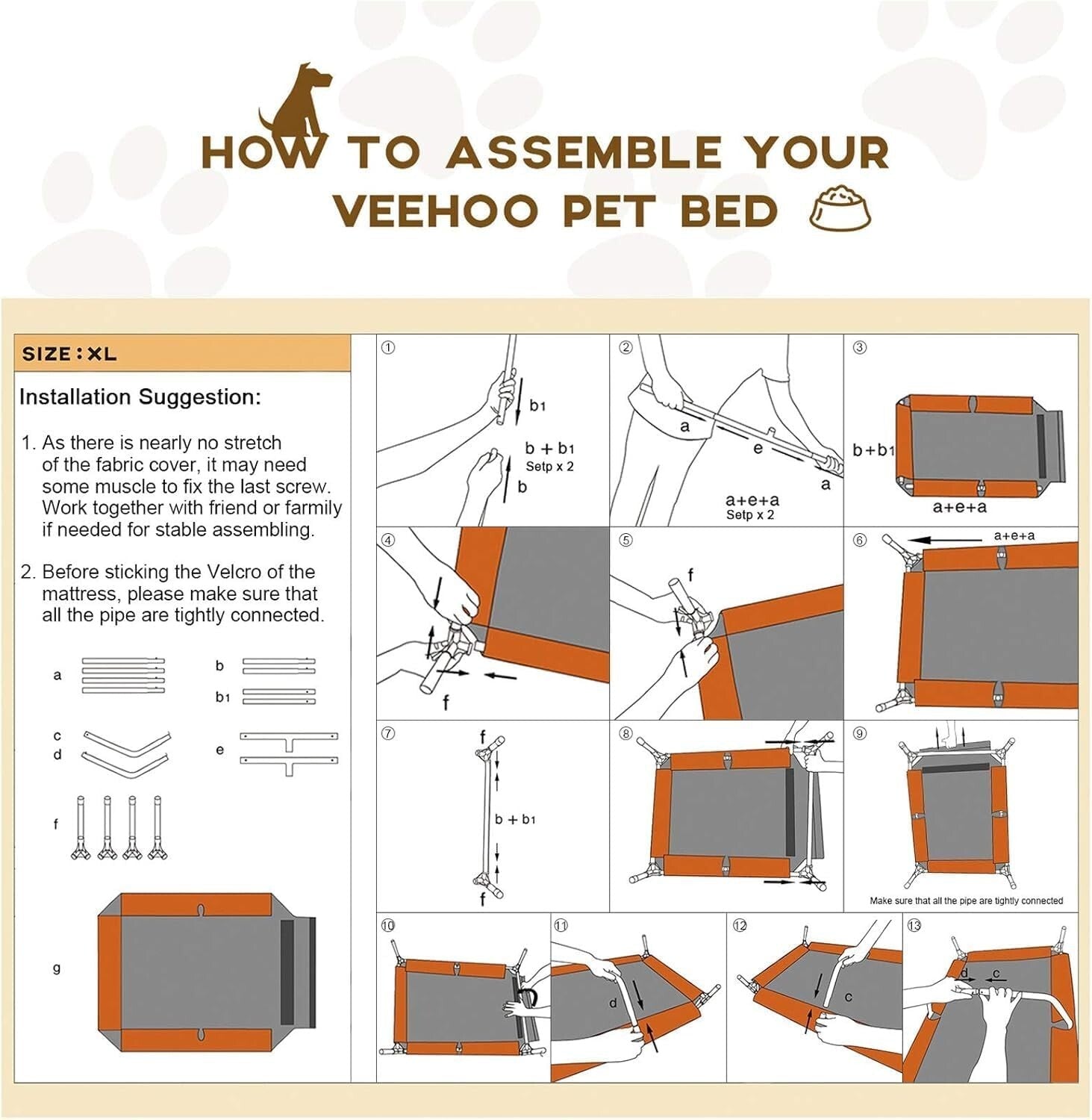 HOW TO ASSEMBLE YOUR VEEHOO PET BED

SIZE : XL

Installation Suggestion:

1. As there is nearly no stretch of the fabric cover, it may need some muscle to fix the last screw. Work together with friend or farmily if needed for stable assembling.

2. Before sticking the Velcro of the mattress, please make sure that all the pipe are tightly connected.

a
b
b1
c
d
e
f
g

①
b1
b + b1
Setp x 2
b

②
a
e
a
a+e+a
Setp x 2

③
b+b1
a+e+a

④
f

⑤
f

⑥
a+e+a

⑦
f
b + b1
f

⑧

⑨
Make sure that all the pipe are tightly connected

⑩

⑪
d

⑫
c

⑬
d
c