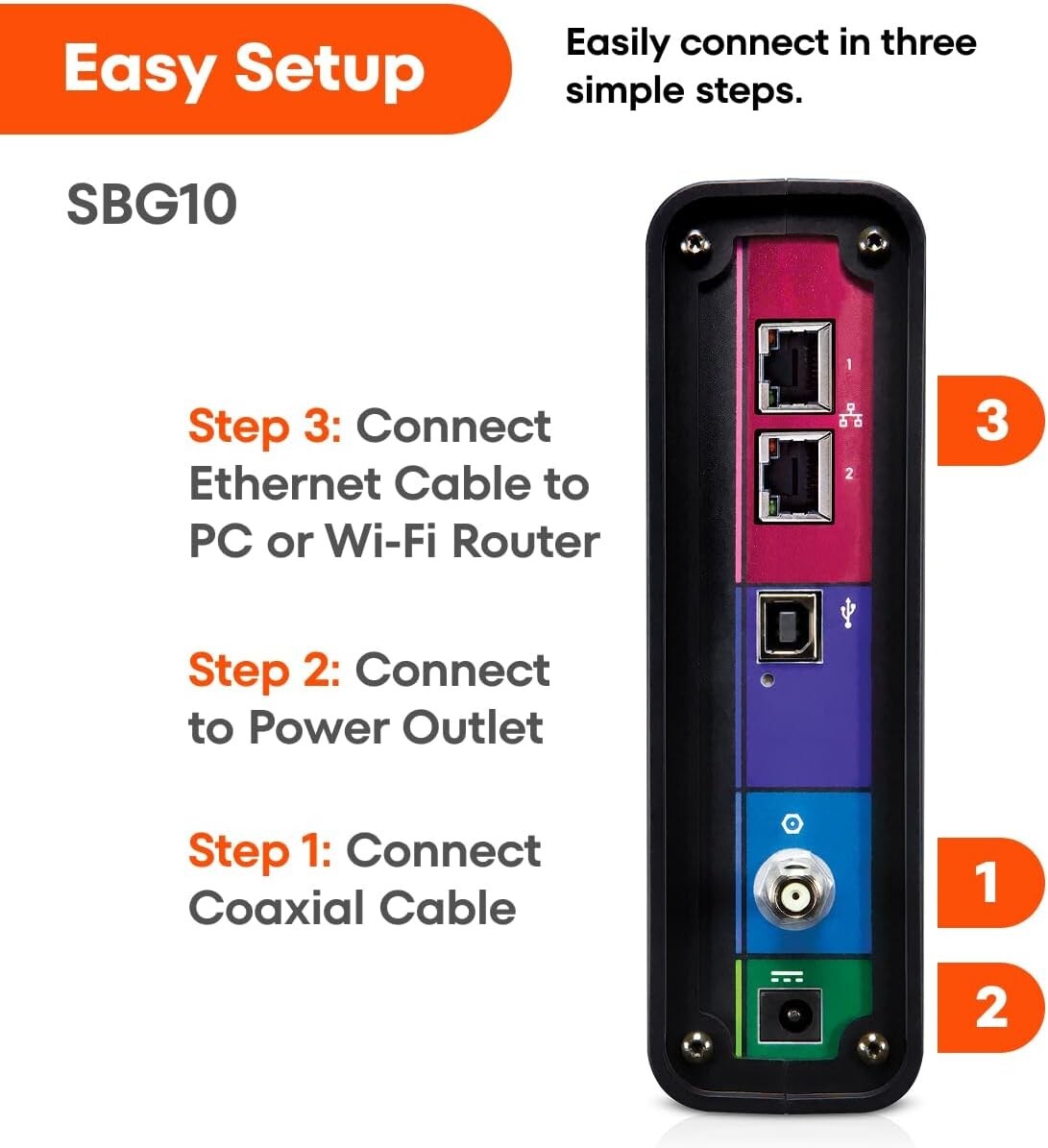 Easy Setup

Easily connect in three simple steps.

SBG10

Step 3: Connect Ethernet Cable to PC or Wi-Fi Router

Step 2: Connect to Power Outlet

Step 1: Connect Coaxial Cable

1

2

3

1

2