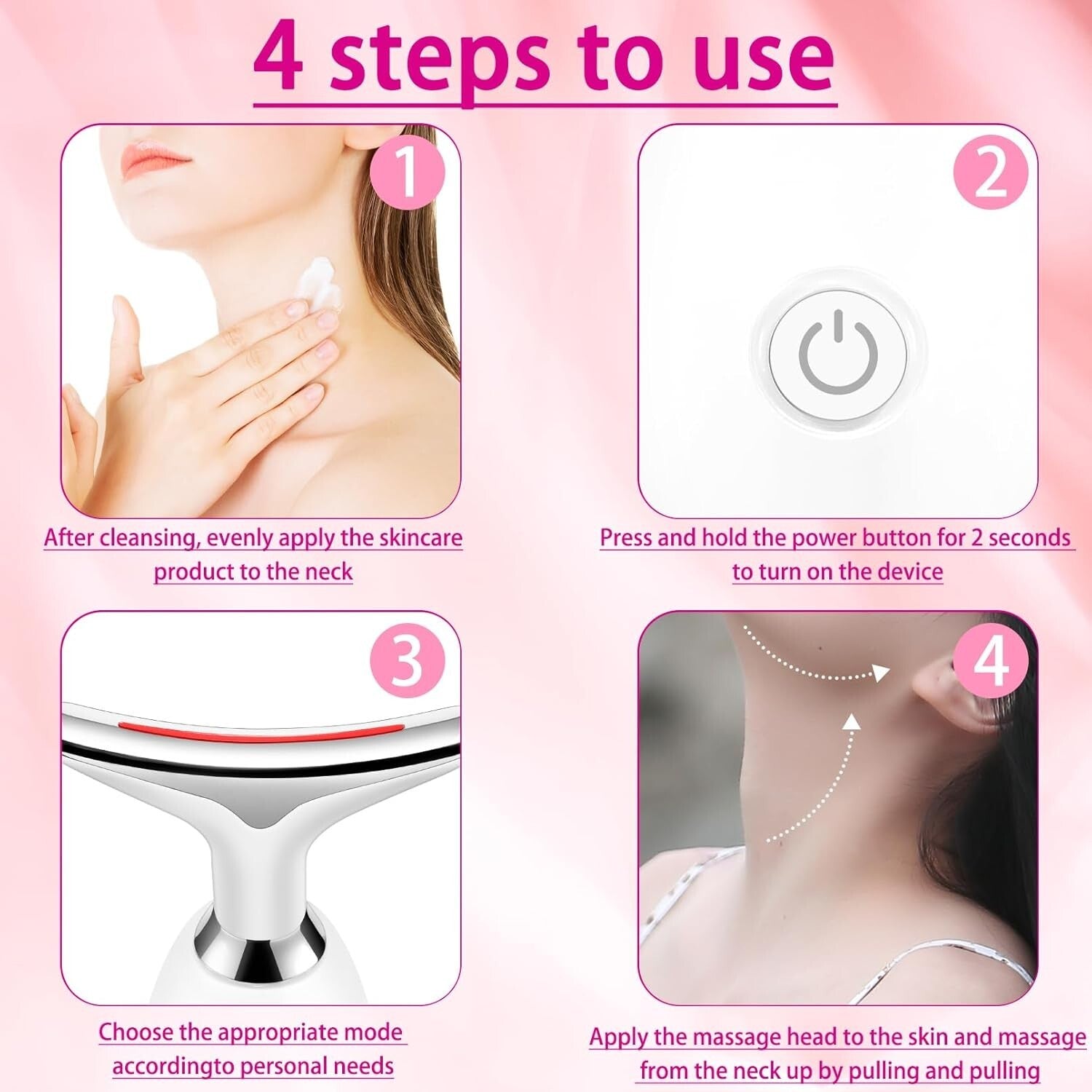 4 steps to use

1

After cleansing, evenly apply the skincare product to the neck

2

Press and hold the power button for 2 seconds to turn on the device

3

Choose the appropriate mode accordingto personal needs

4

Apply the massage head to the skin and massage from the neck up by pulling and pulling