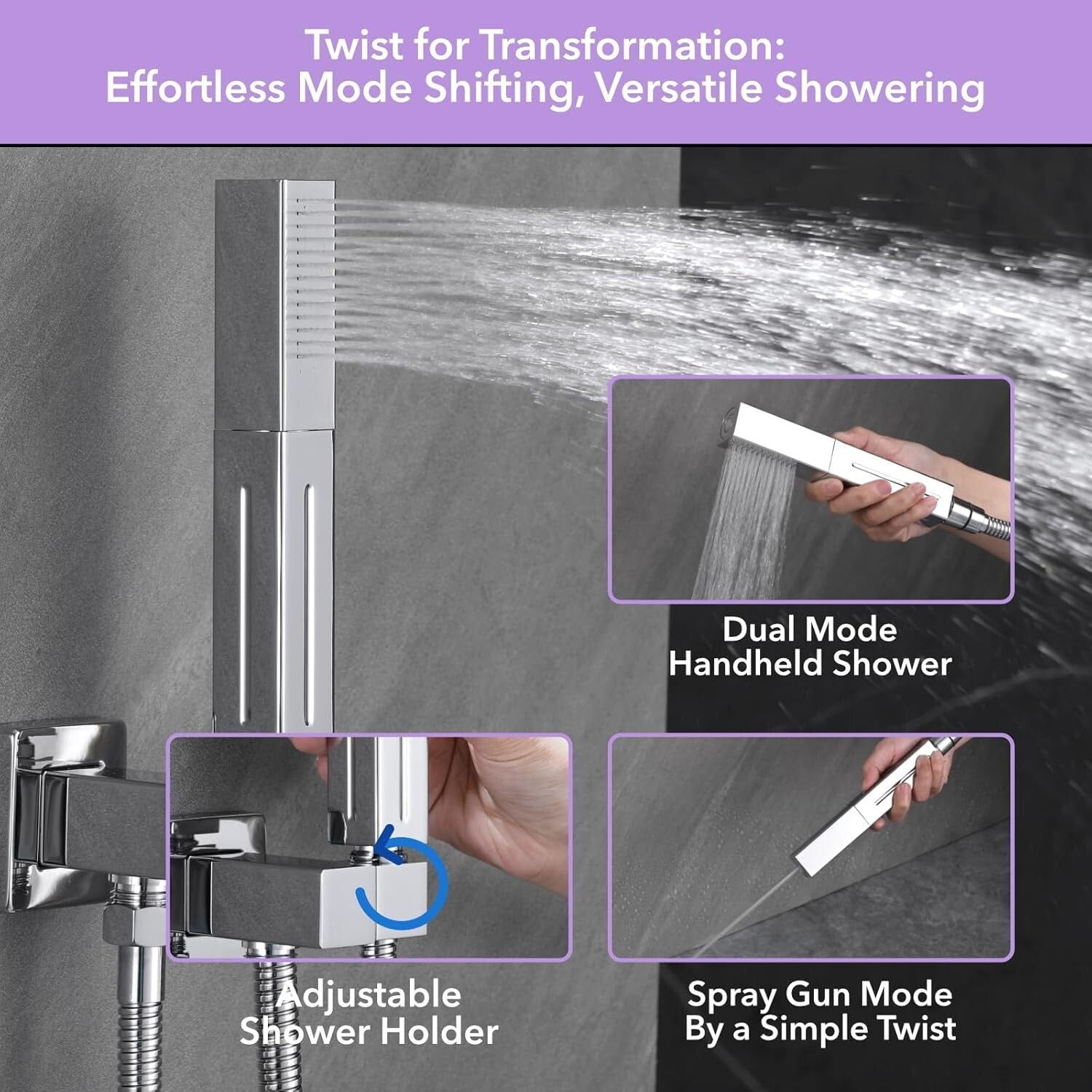 Twist for Transformation:
Effortless Mode Shifting, Versatile Showering

Dual Mode
Handheld Shower

Adjustable
Shower Holder

Spray Gun Mode
By a Simple Twist