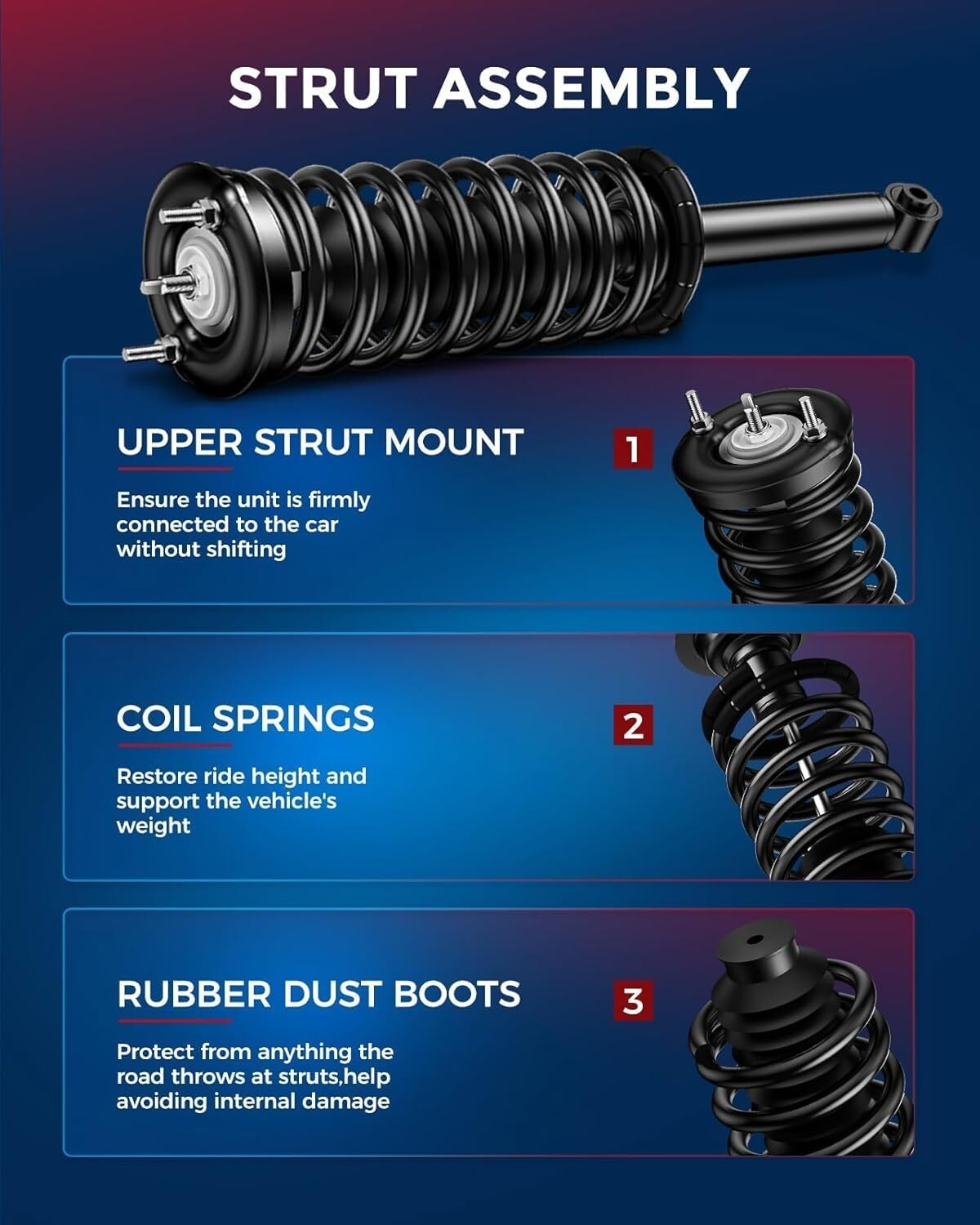 STRUT ASSEMBLY

UPPER STRUT MOUNT

1

Ensure the unit is firmly connected to the car without shifting

COIL SPRINGS

2

Restore ride height and support the vehicle's weight

RUBBER DUST BOOTS

3

Protect from anything the road throws at struts,help avoiding internal damage