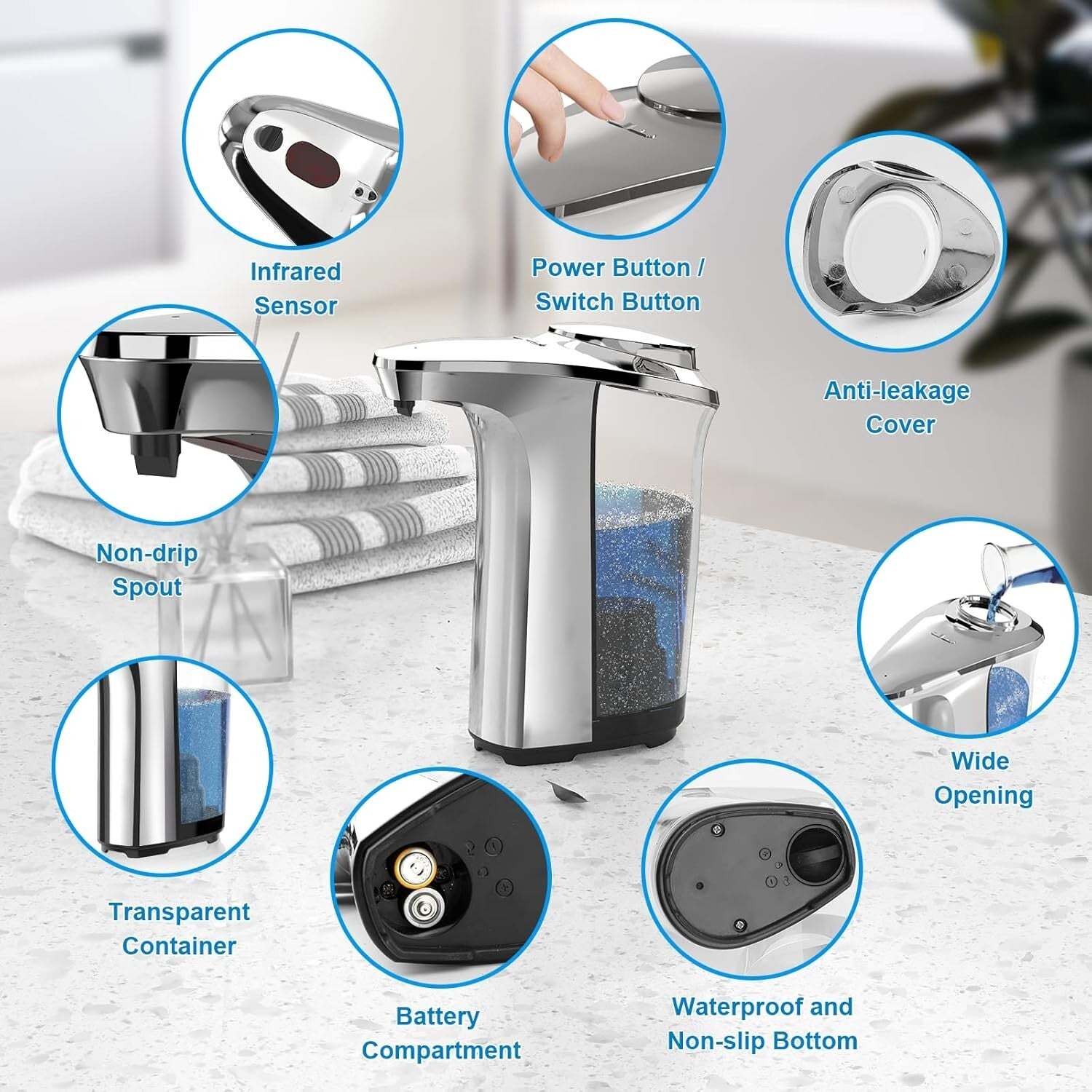 Infrared Sensor

Power Button / Switch Button

Anti-leakage Cover

Non-drip Spout

Wide Opening

Transparent Container

Battery Compartment

Waterproof and Non-slip Bottom