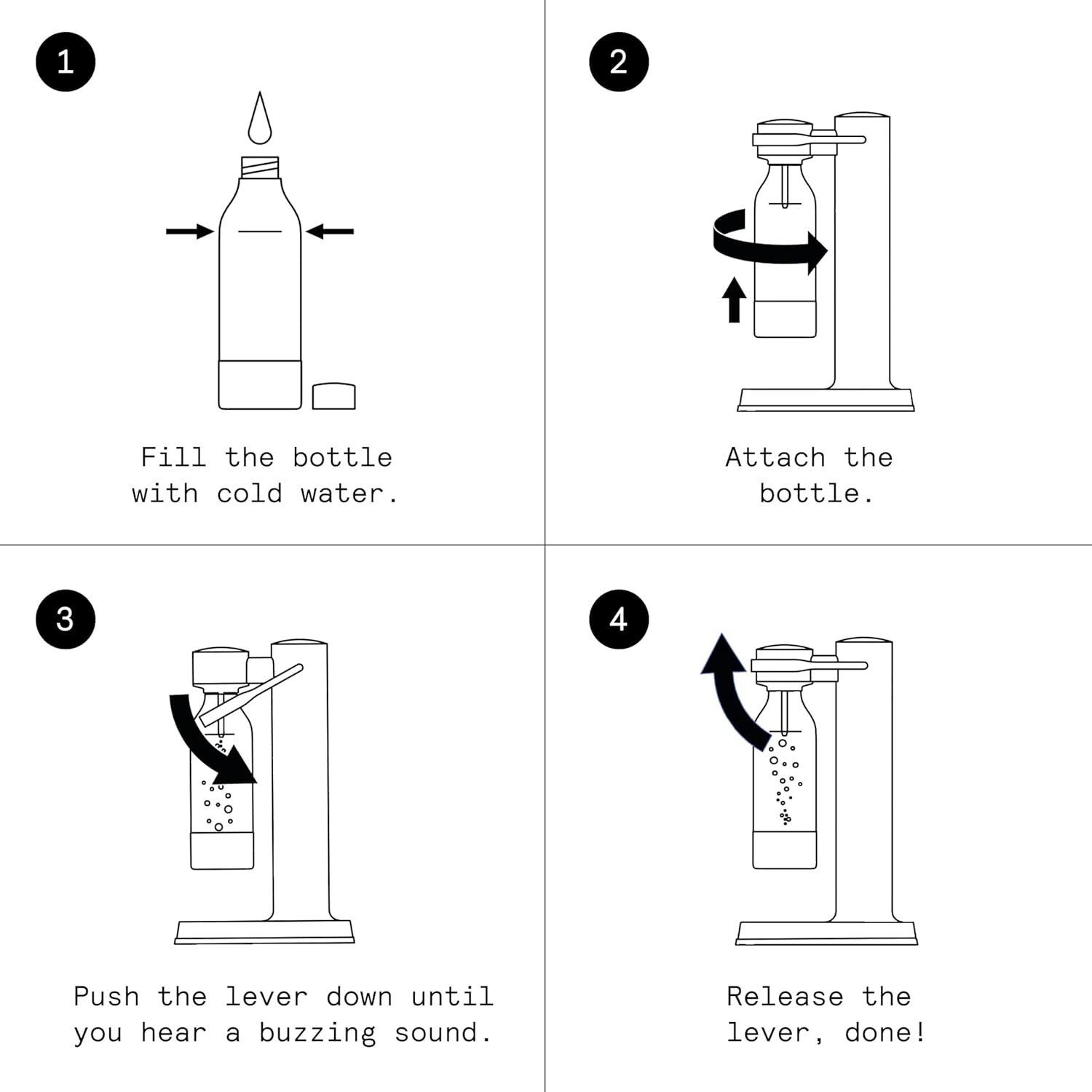 1

Fill the bottle with cold water.

2

Attach the bottle.

3

Push the lever down until you hear a buzzing sound.

4

Release the lever, done!