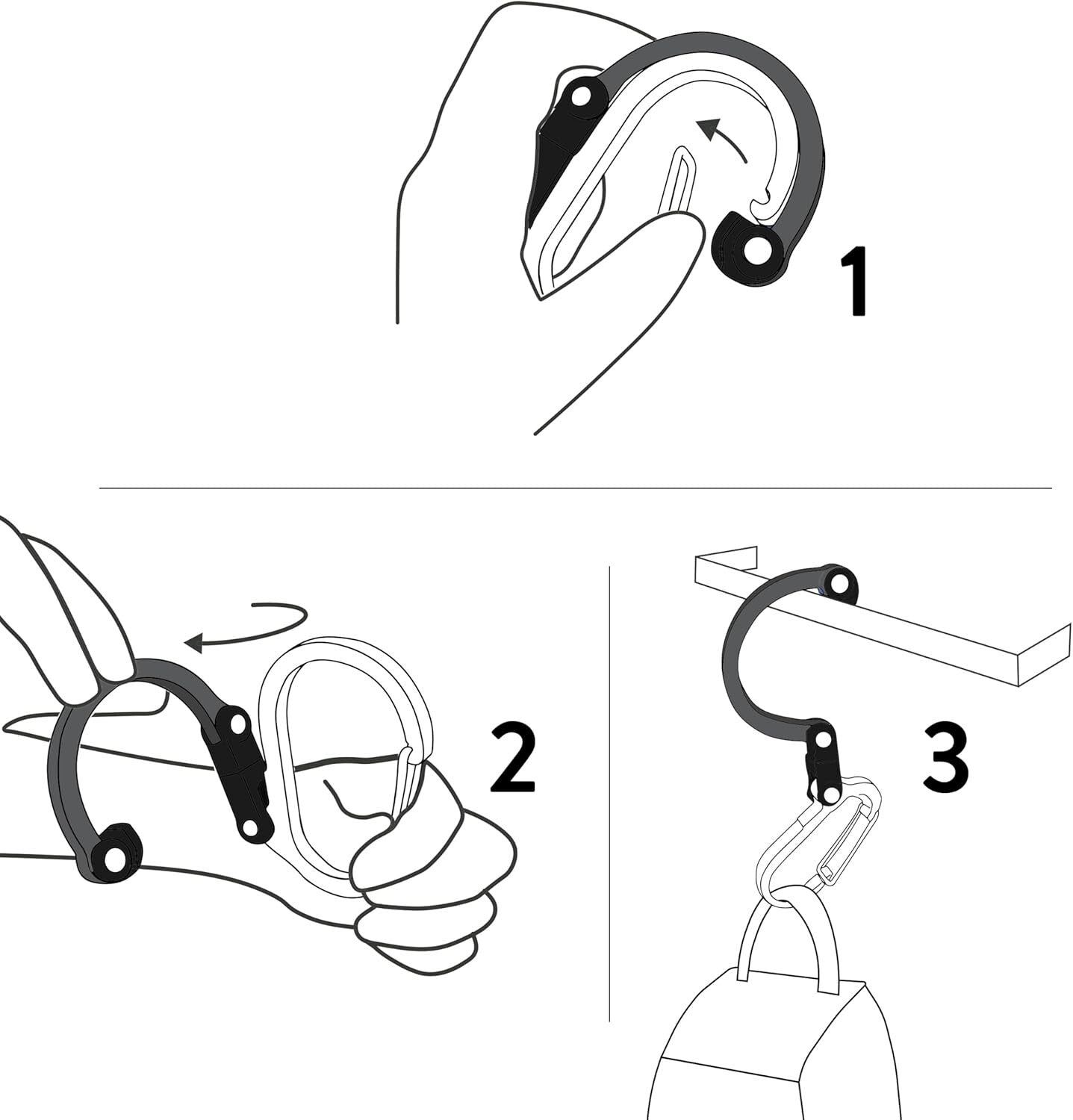 1

2

3