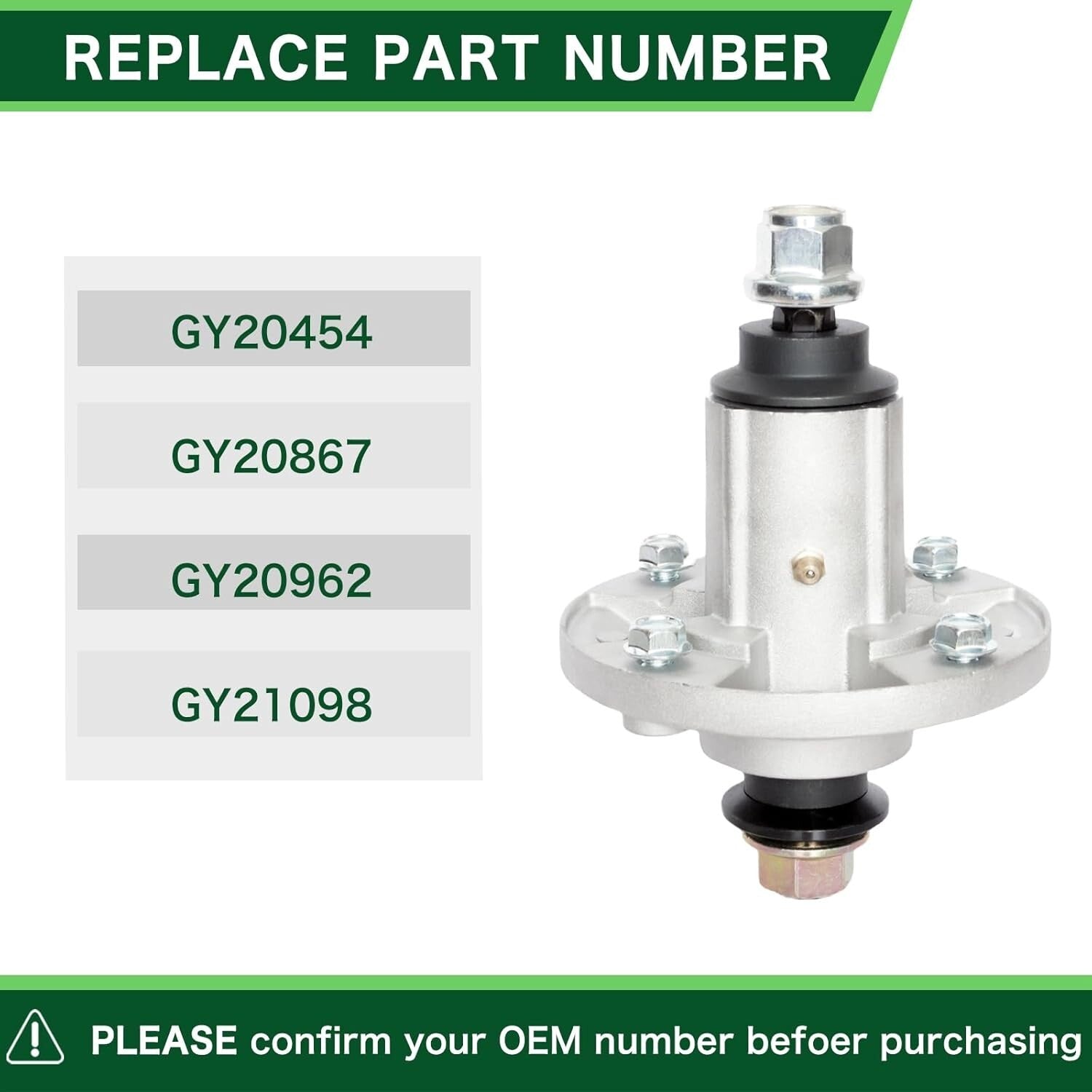 REPLACE PART NUMBER

GY20454

GY20867

GY20962

GY21098

PLEASE confirm your OEM number befoer purchasing