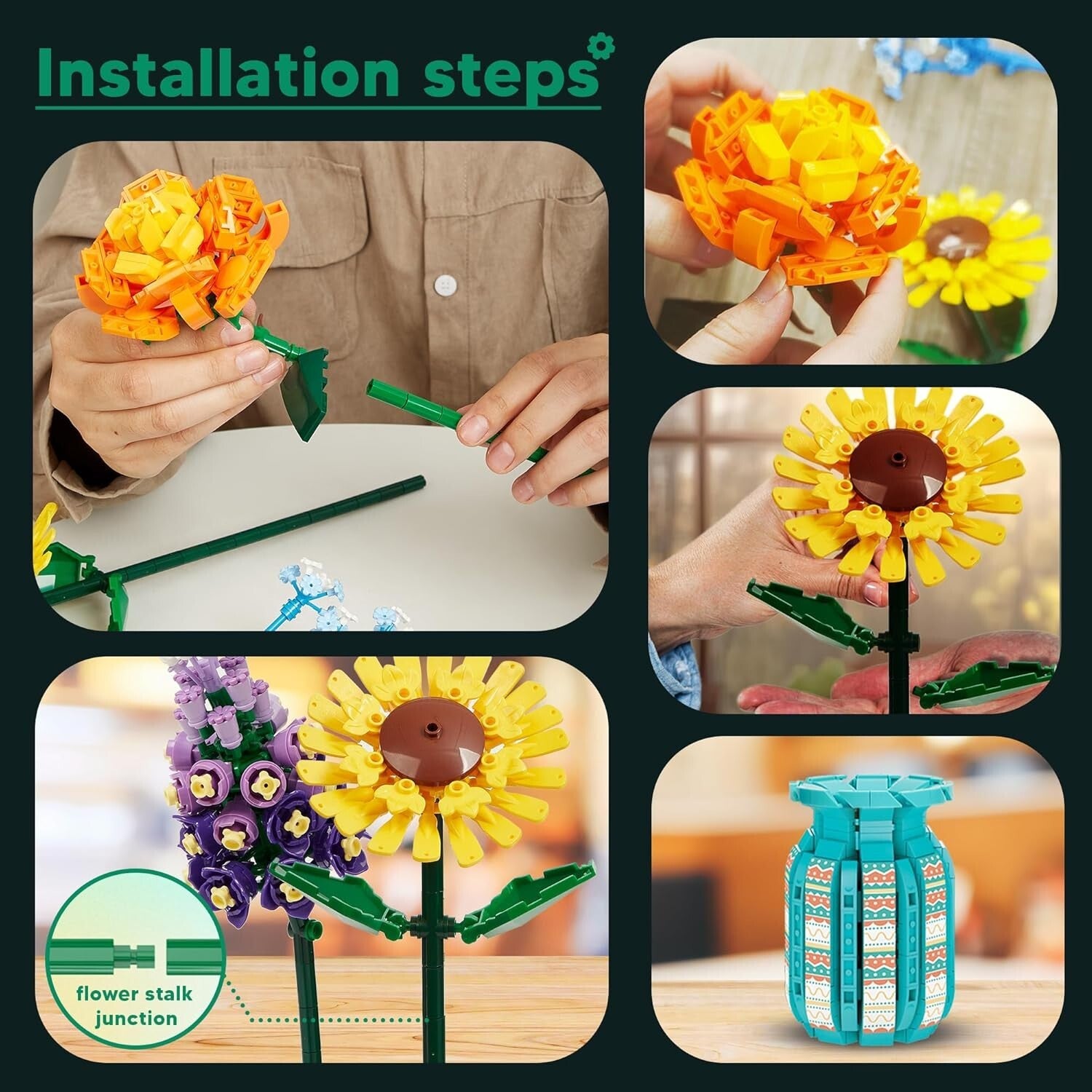 Installation steps

flower stalk junction