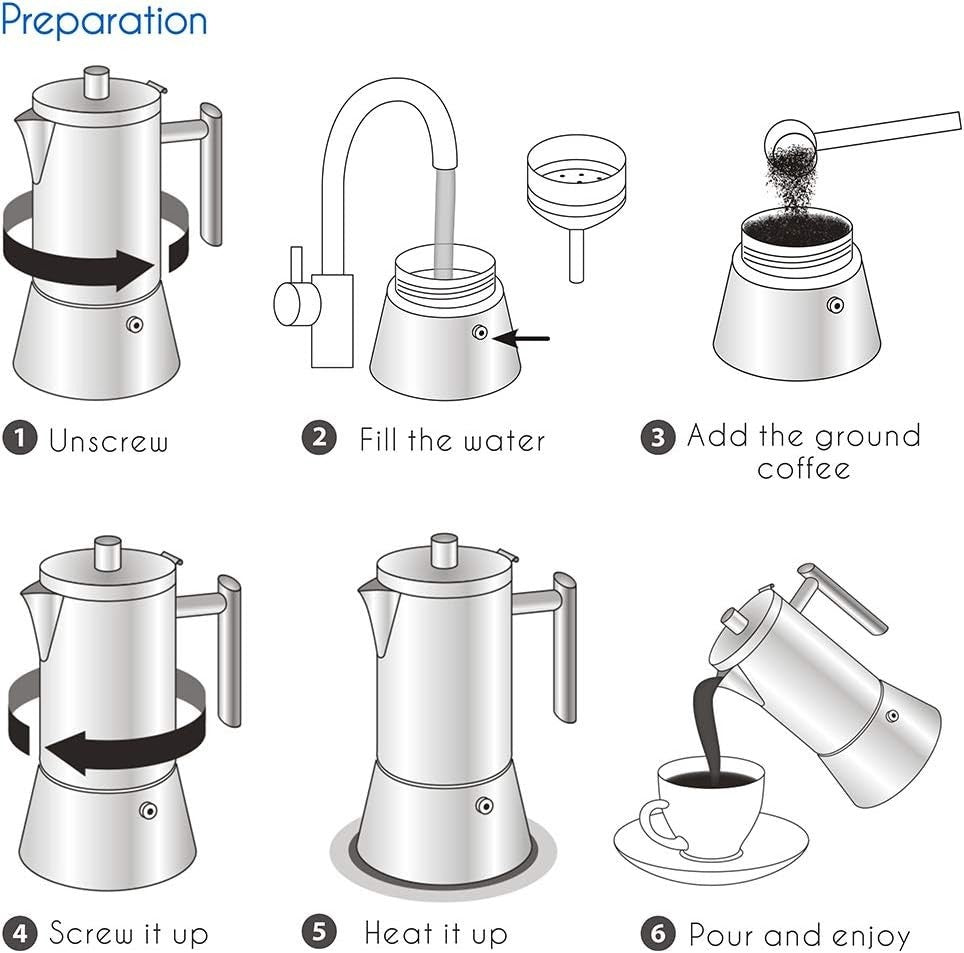 Preparation

1 Unscrew

2 Fill the water

3 Add the ground coffee

4 Screw it up

5 Heat it up

6 Pour and enjoy