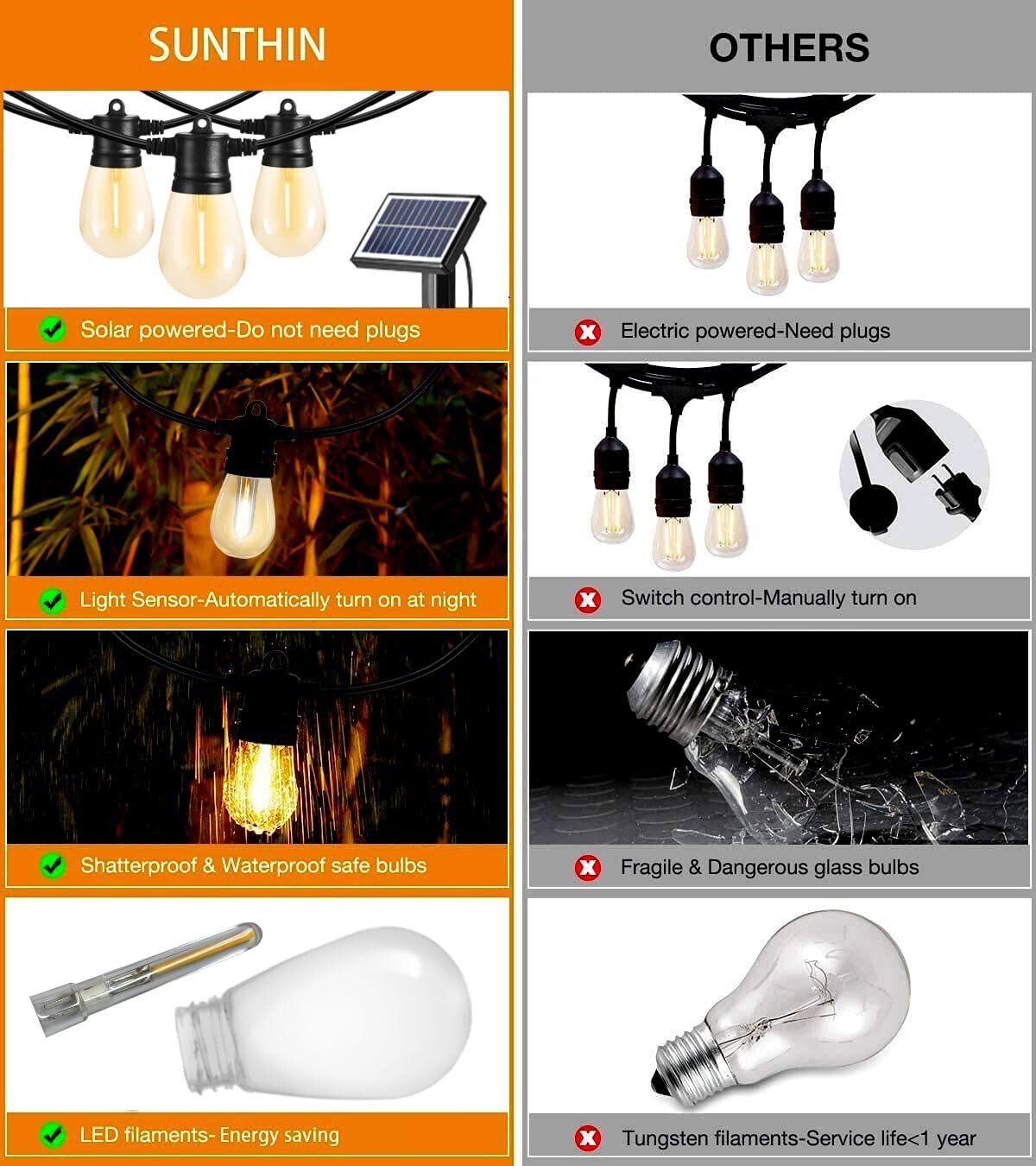 SUNTHIN

Solar powered-Do not need plugs

Light Sensor-Automatically turn on at night

Shatterproof & Waterproof safe bulbs

LED filaments- Energy saving

OTHERS

Electric powered-Need plugs

Switch control-Manually turn on

Fragile & Dangerous glass bulbs

Tungsten filaments-Service life<1 year