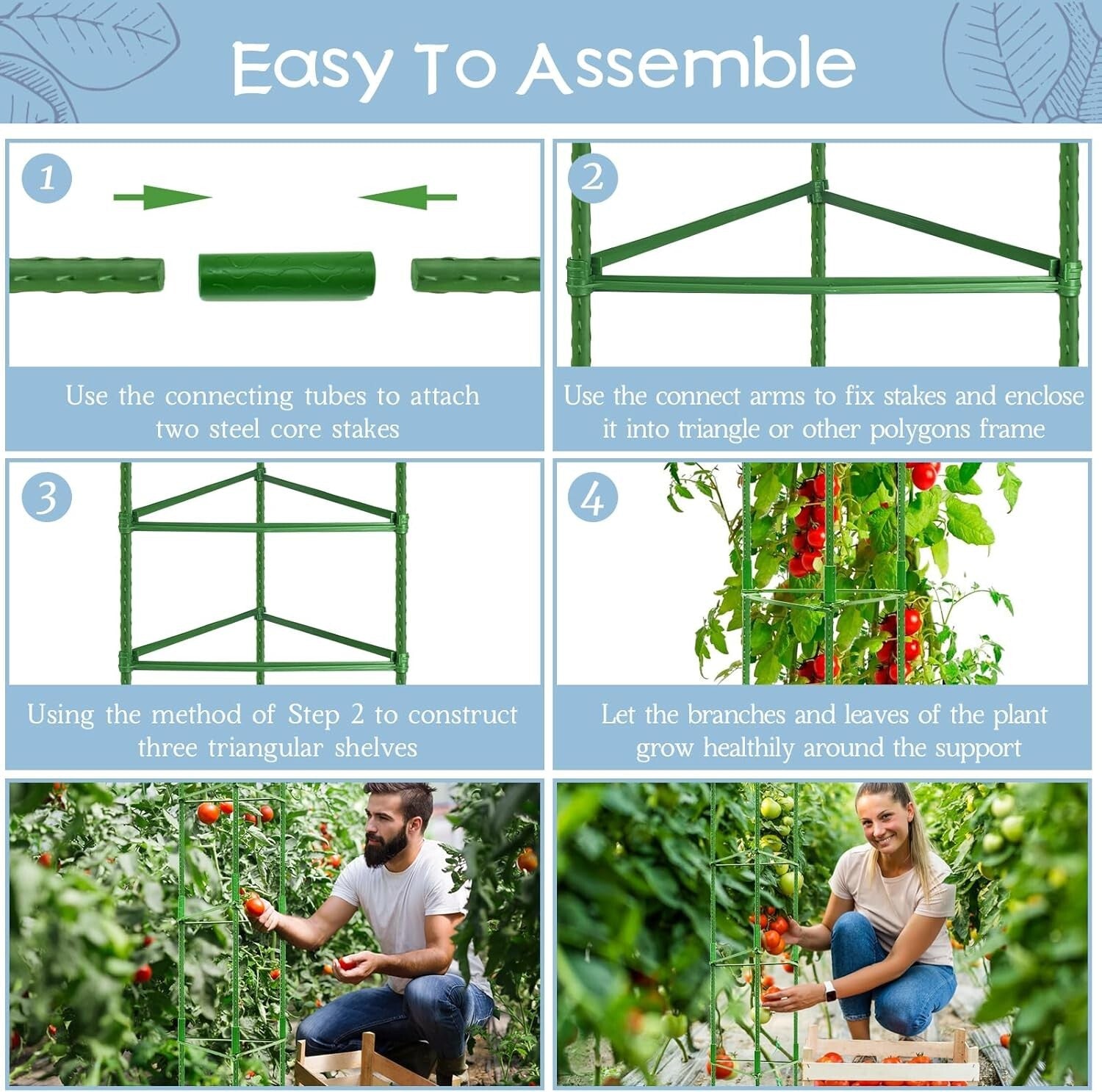 Easy To Assemble

1

Use the connecting tubes to attach two steel core stakes

2

Use the connect arms to fix stakes and enclose it into triangle or other polygons frame

3

Using the method of Step 2 to construct three triangular shelves

4

Let the branches and leaves of the plant grow healthily around the support