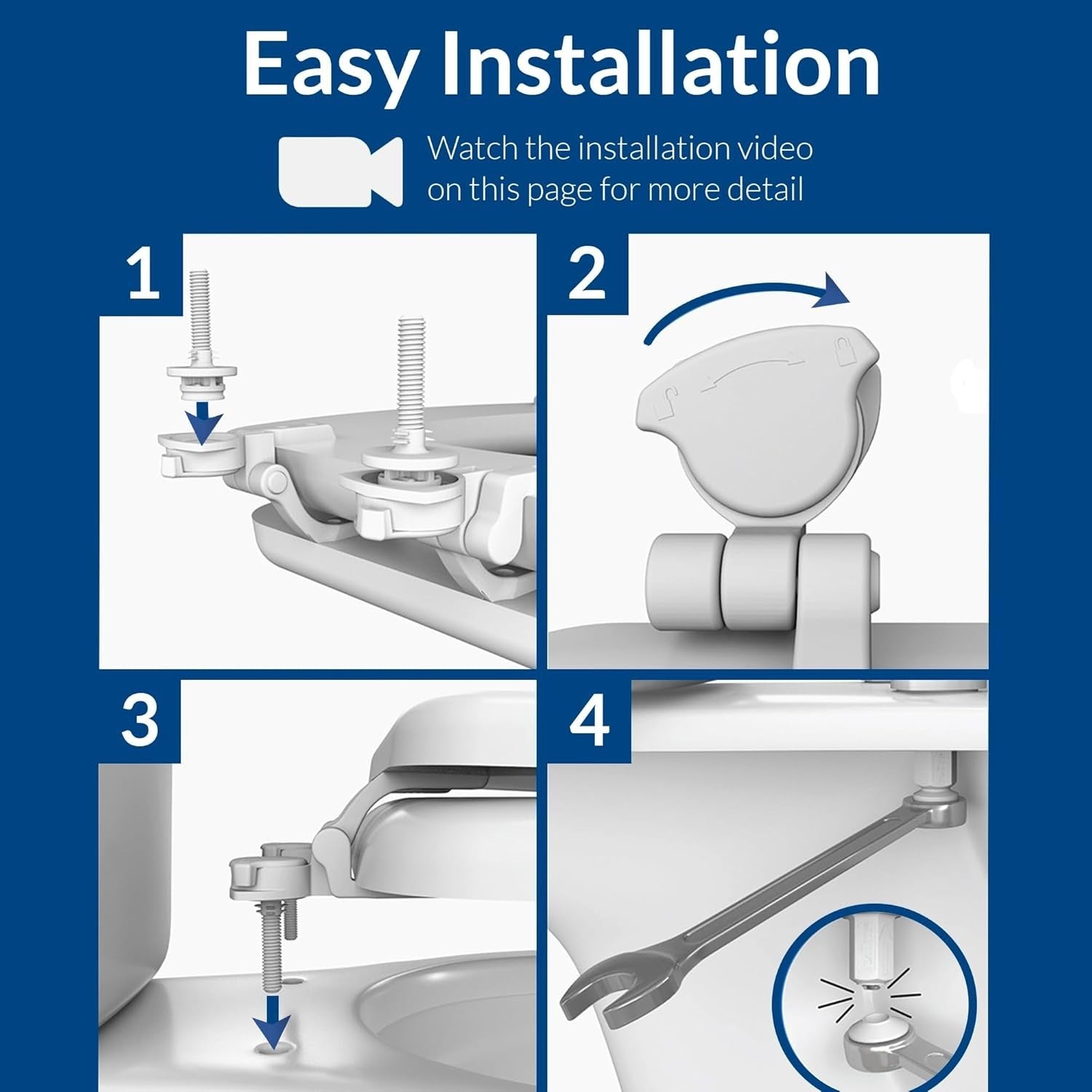 Easy Installation

Watch the installation video on this page for more detail

1

2

3

4