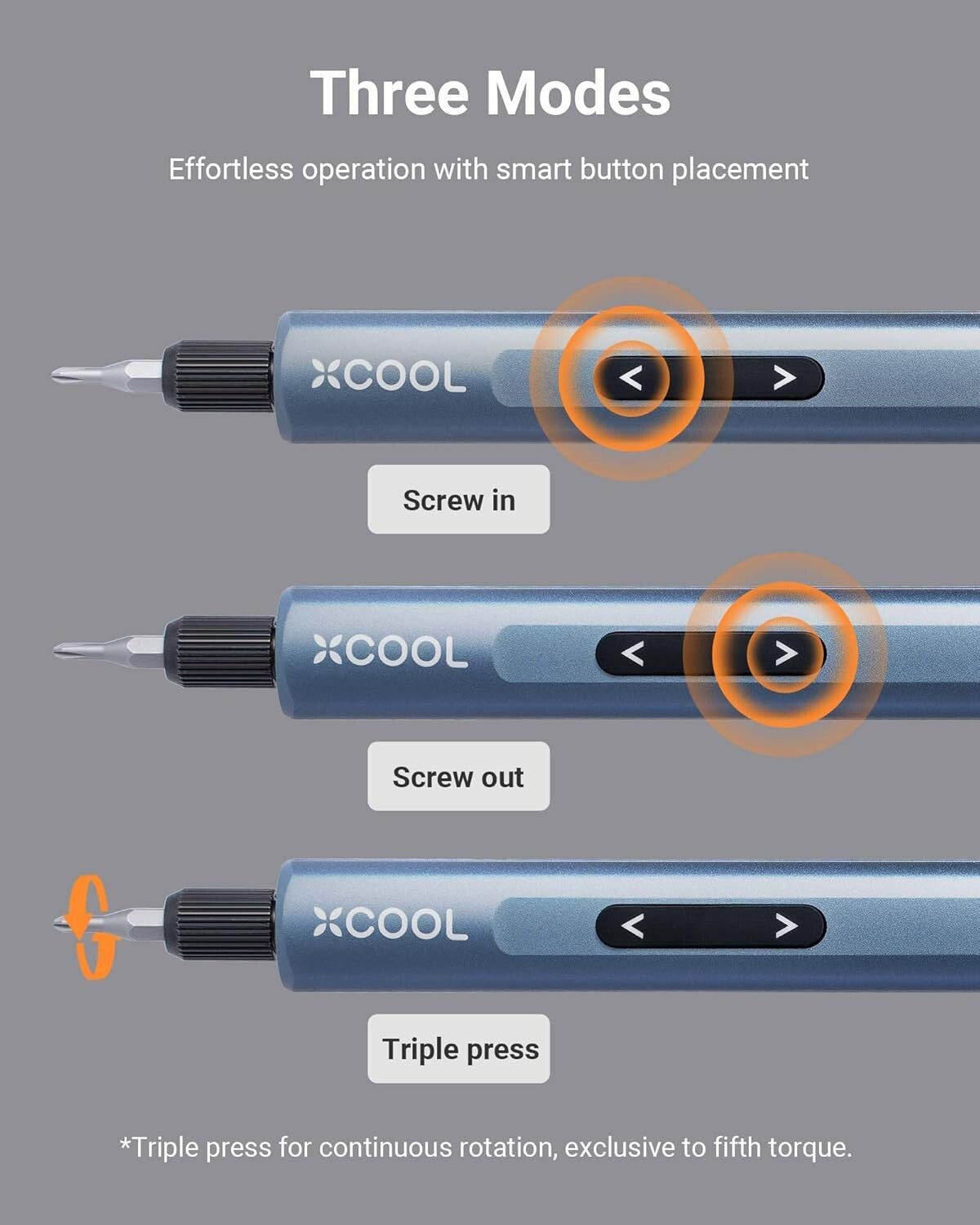 Three Modes

Effortless operation with smart button placement

XCOOL

<

>

Screw in

XCOOL

<

>

Screw out

XCOOL

<

>

Triple press

*Triple press for continuous rotation, exclusive to fifth torque.