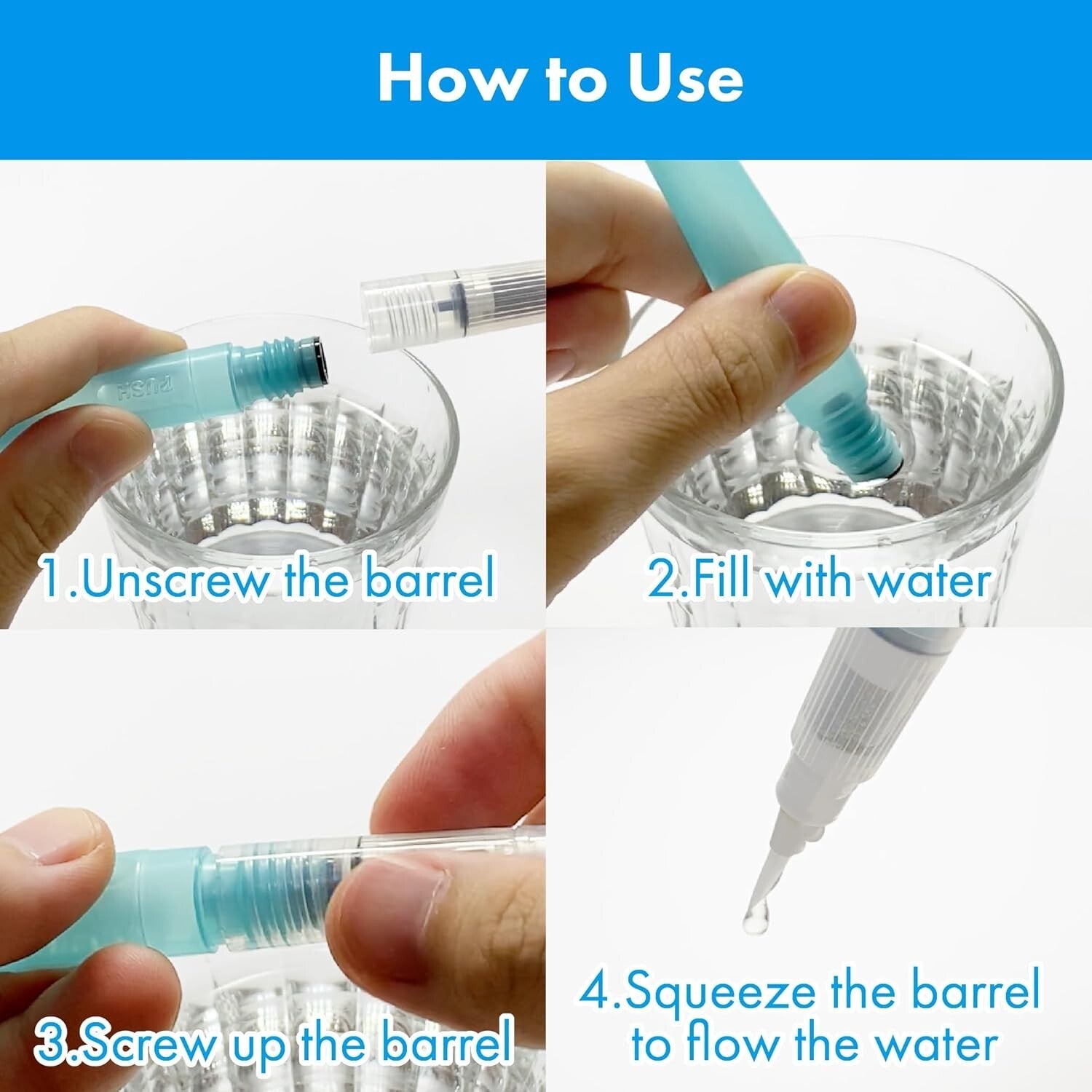 How to Use

PUSH

1.Unscrew the barrel

2.Fill with water

3.Screw up the barrel

4.Squeeze the barrel to flow the water