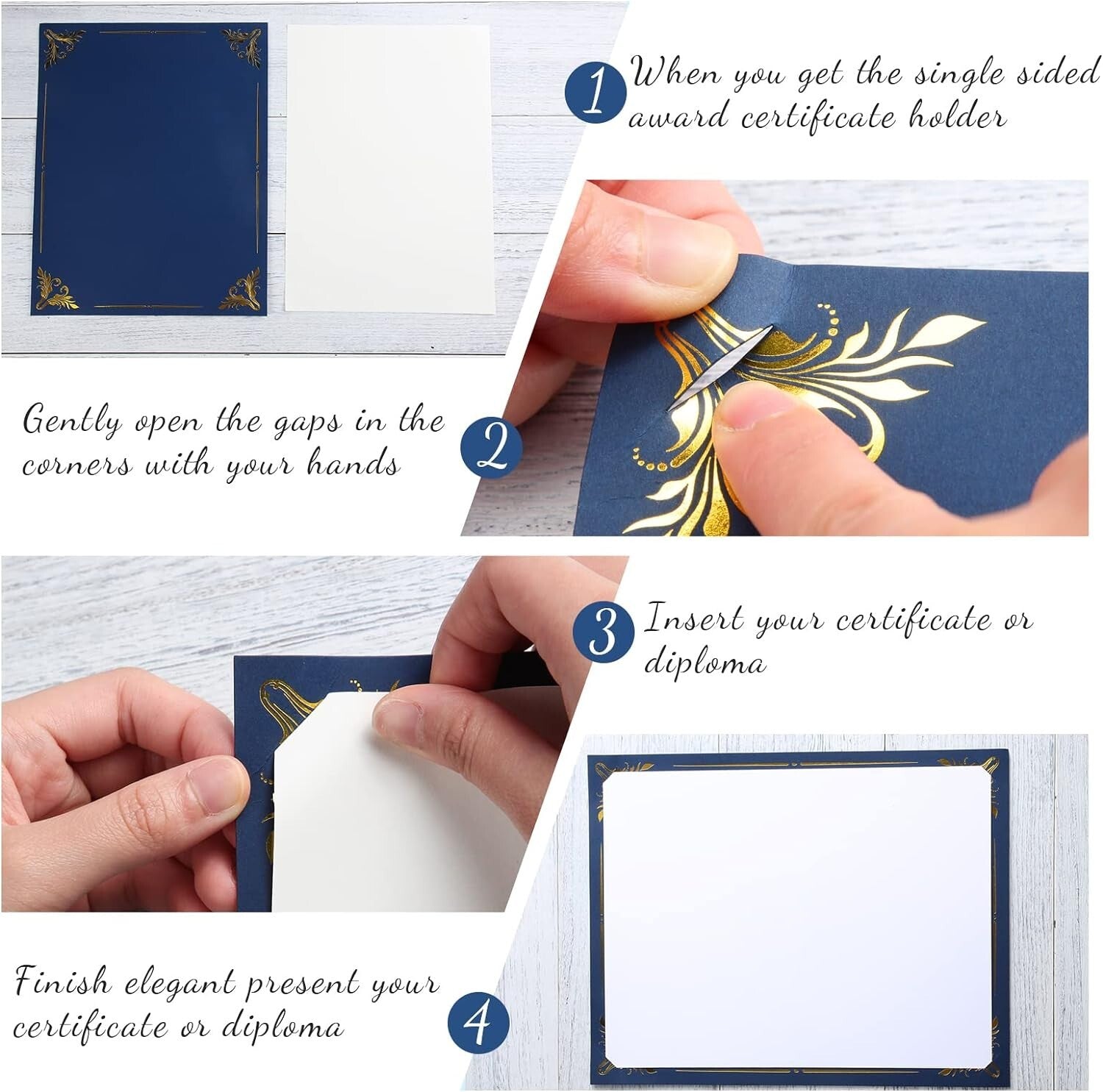 1 When you get the single sided award certificate holder

Gently open the gaps in the corners with your hands 2

3 Insert your certificate or diploma

Finish elegant present your certificate or diploma 4