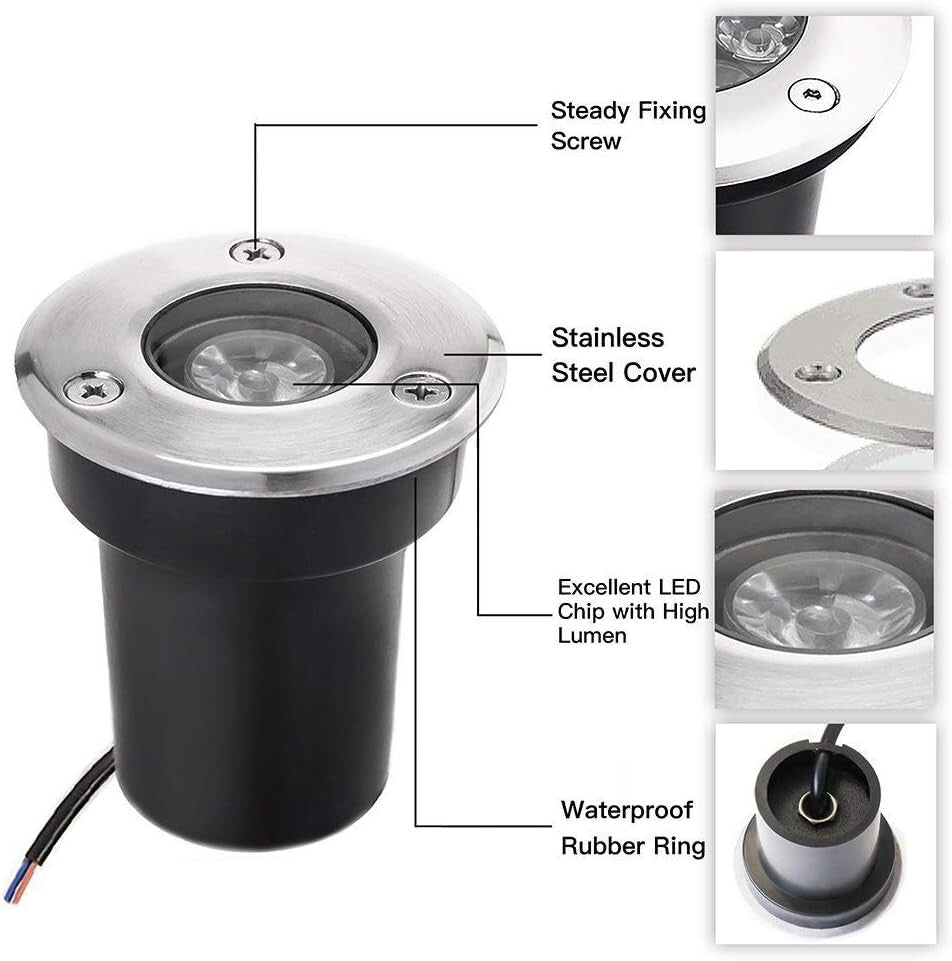 Steady Fixing Screw

Stainless Steel Cover

Excellent LED Chip with High Lumen

Waterproof Rubber Ring