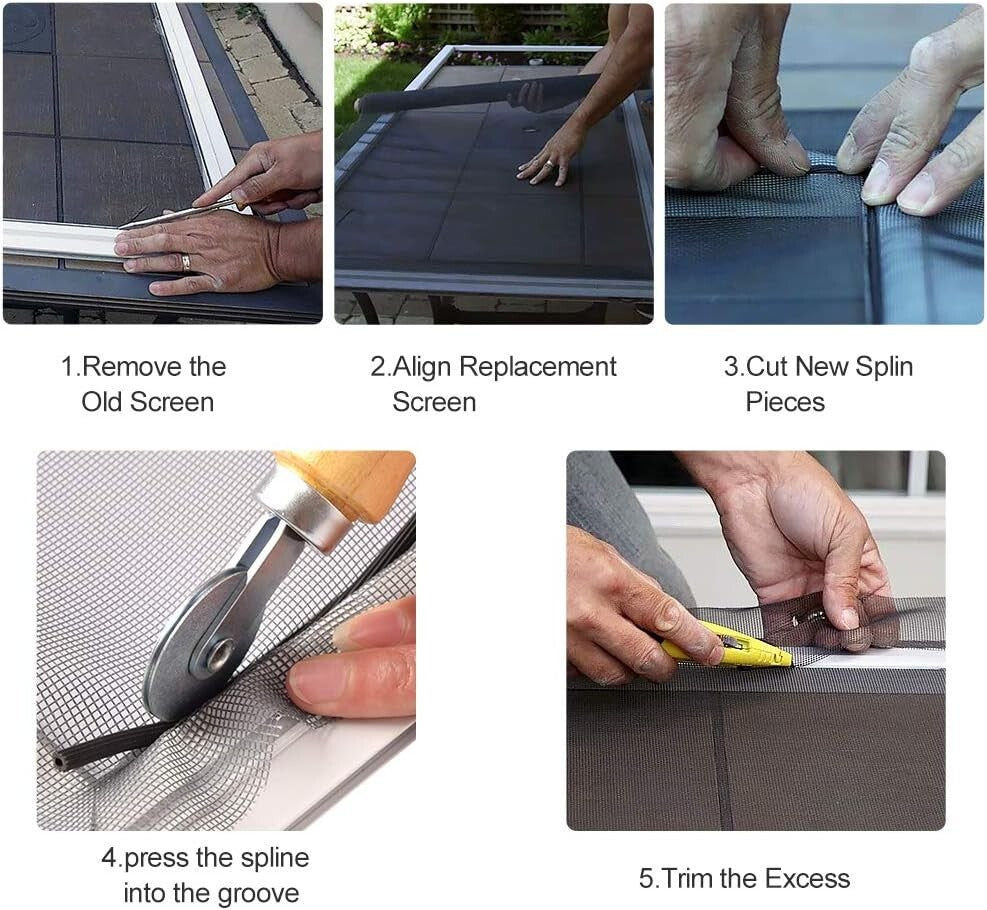 1.Remove the Old Screen

2.Align Replacement Screen

3.Cut New Splin Pieces

4.press the spline into the groove

5.Trim the Excess