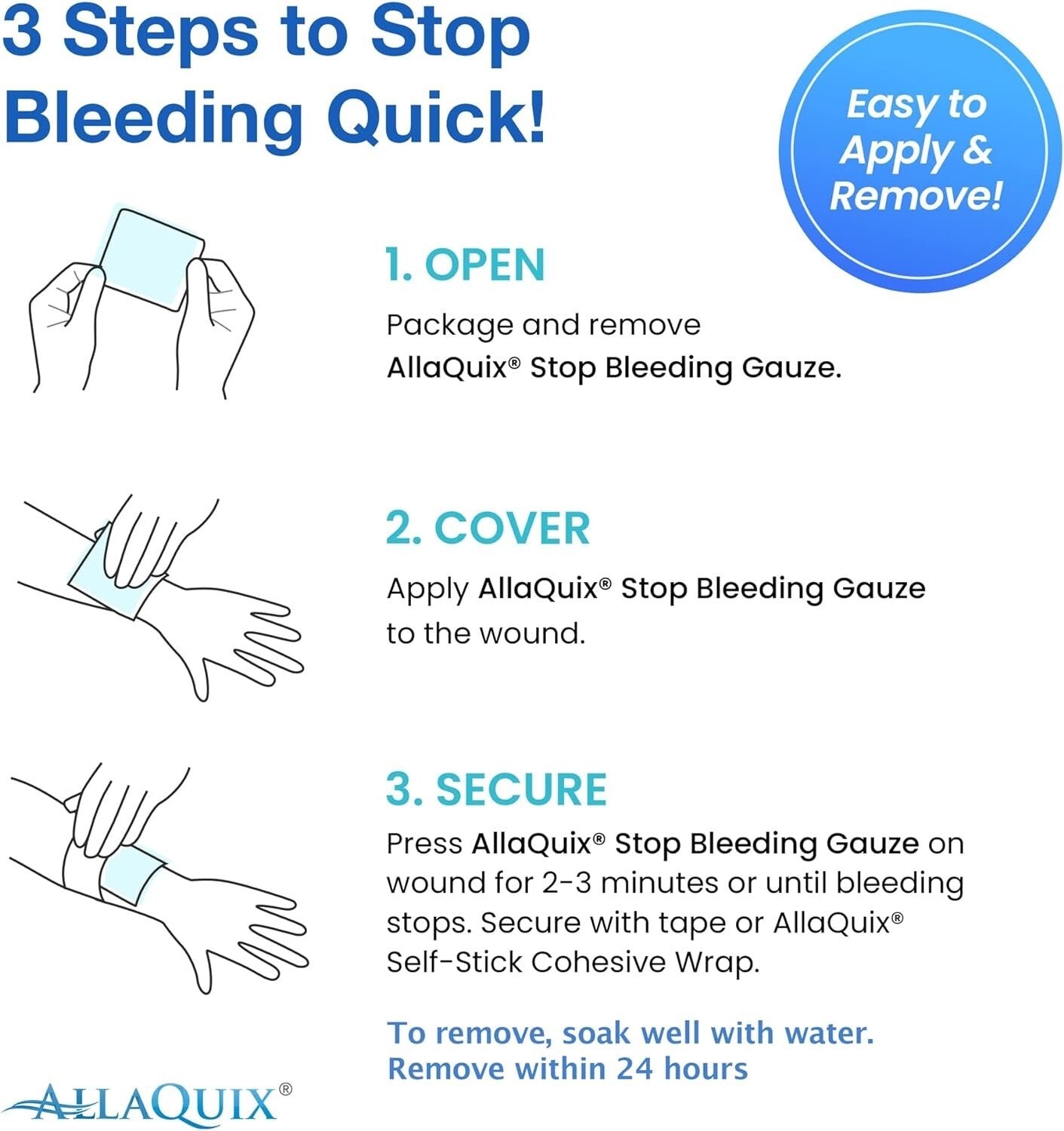 3 Steps to Stop Bleeding Quick!

Easy to Apply & Remove!

1. OPEN

Package and remove AllaQuix® Stop Bleeding Gauze.

2. COVER

Apply AllaQuix® Stop Bleeding Gauze to the wound.

3. SECURE

Press AllaQuix® Stop Bleeding Gauze on wound for 2-3 minutes or until bleeding stops. Secure with tape or AllaQuix® Self-Stick Cohesive Wrap.

To remove, soak well with water. Remove within 24 hours

ALLAQUIX®