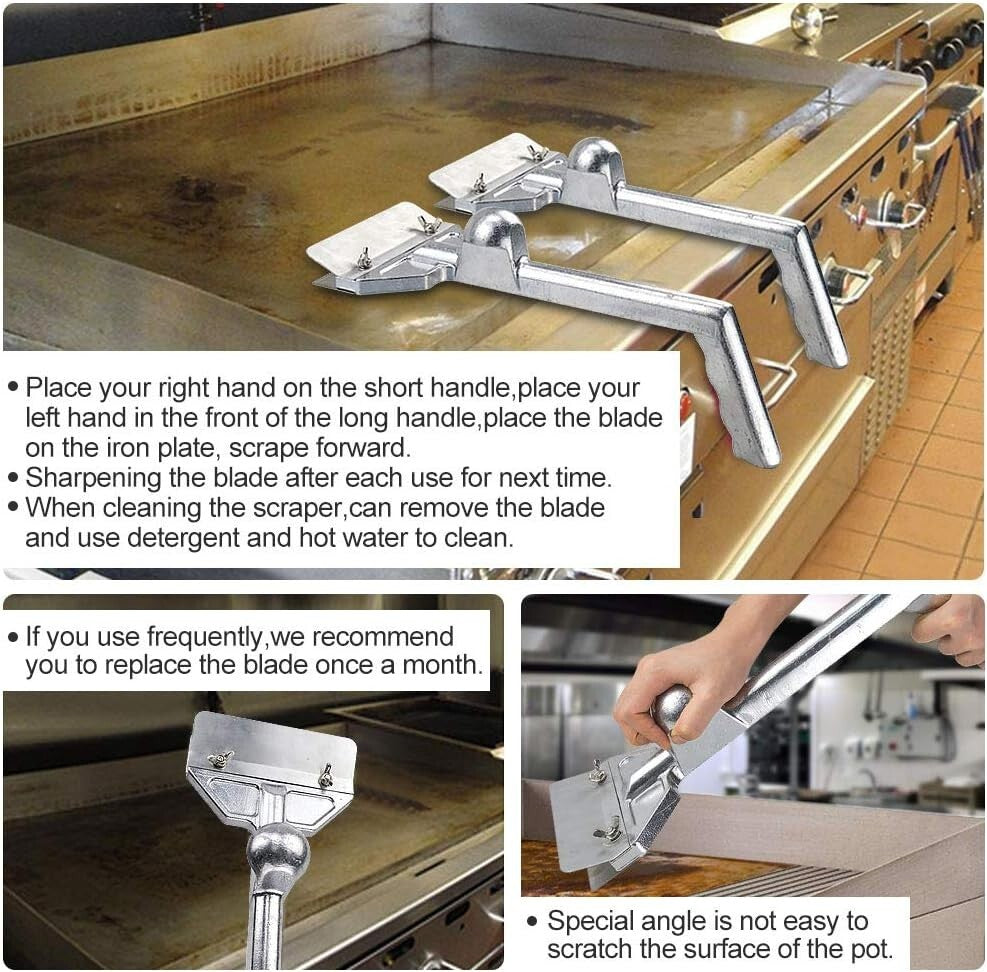 • Place your right hand on the short handle,place your left hand in the front of the long handle,place the blade on the iron plate, scrape forward.
• Sharpening the blade after each use for next time.
• When cleaning the scraper,can remove the blade and use detergent and hot water to clean.

• If you use frequently,we recommend you to replace the blade once a month.

• Special angle is not easy to scratch the surface of the pot.